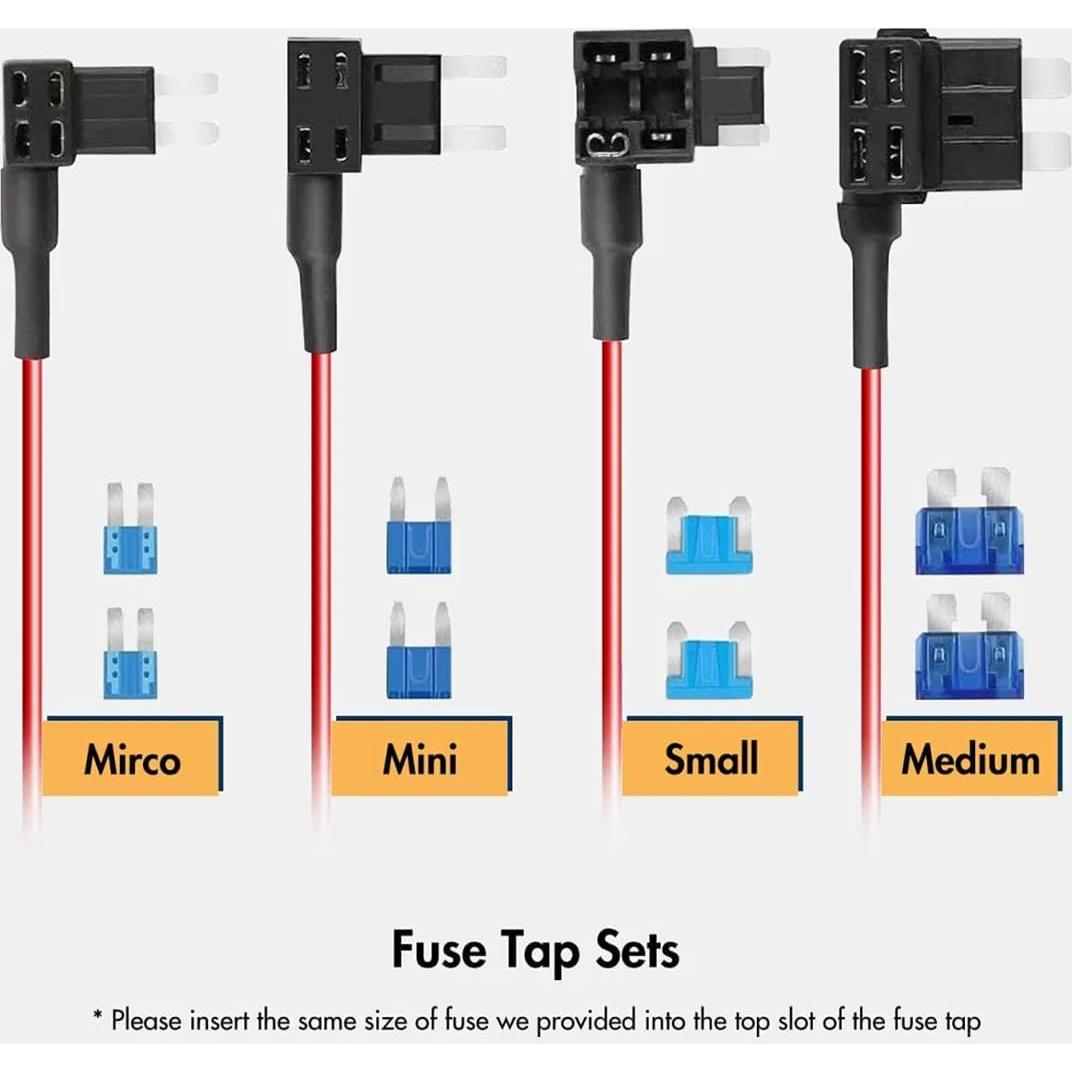 Mirco

Mini

Small

Medium

Fuse Tap Sets

* Please insert the same size of fuse we provided into the top slot of the fuse tap