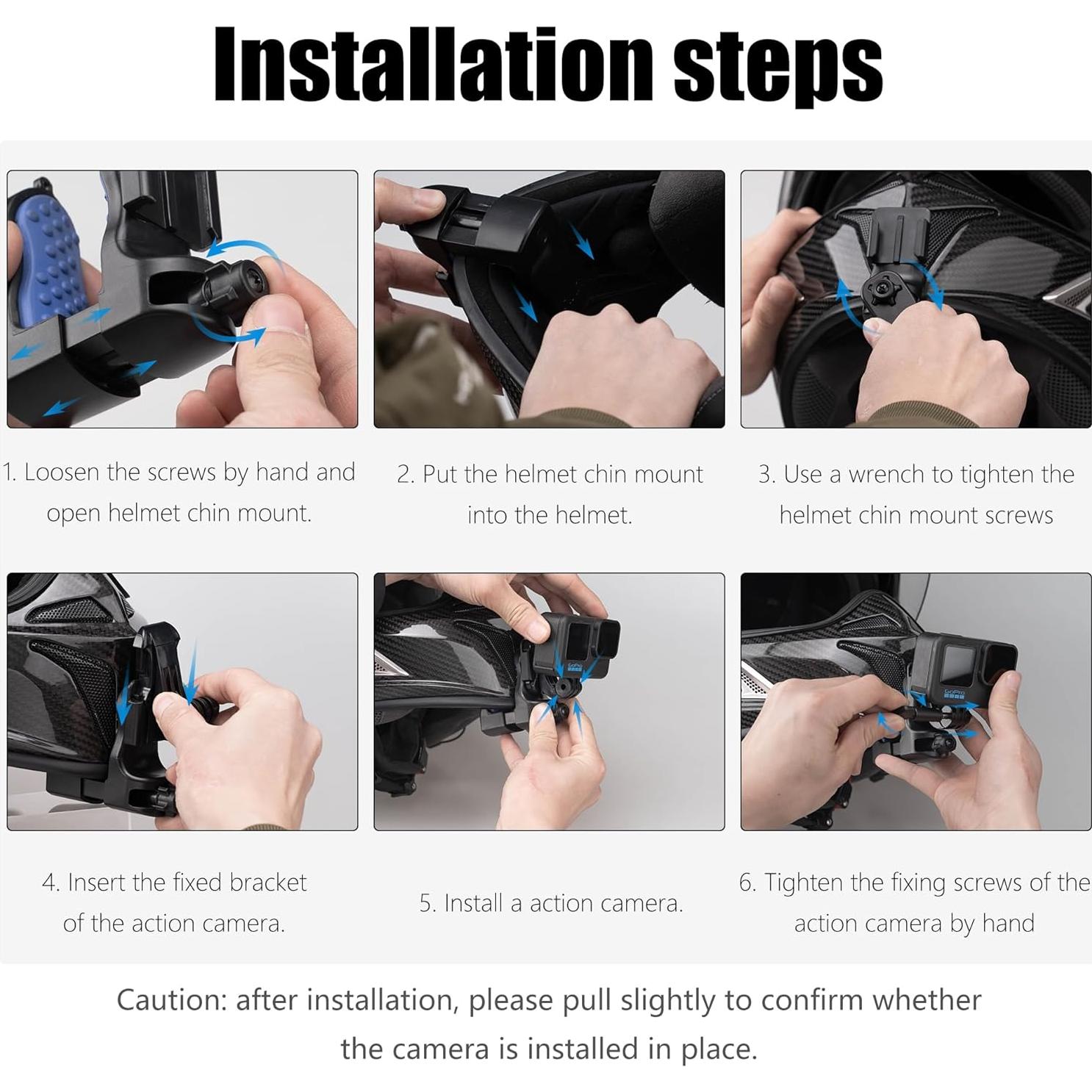 Installation steps

1. Loosen the screws by hand and open helmet chin mount.

2. Put the helmet chin mount into the helmet.

3. Use a wrench to tighten the helmet chin mount screws

GoPro

GoPro

4. Insert the fixed bracket of the action camera.

5. Install a action camera.

6. Tighten the fixing screws of the action camera by hand

Caution: after installation, please pull slightly to confirm whether the camera is installed in place.