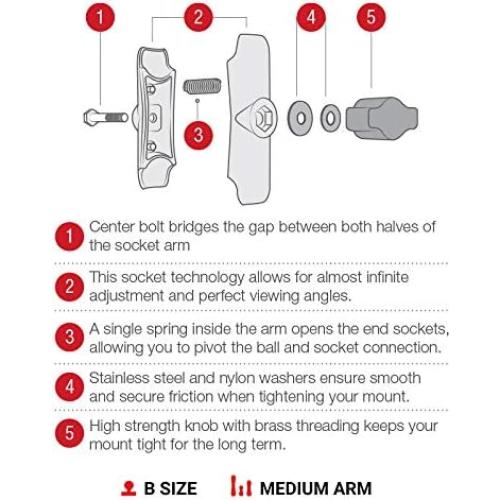 1 2 4 5

3

1 Center bolt bridges the gap between both halves of the socket arm

2 This socket technology allows for almost infinite adjustment and perfect viewing angles.

3 A single spring inside the arm opens the end sockets, allowing you to pivot the ball and socket connection.

4 Stainless steel and nylon washers ensure smooth and secure friction when tightening your mount.

5 High strength knob with brass threading keeps your mount tight for the long term.

B SIZE MEDIUM ARM