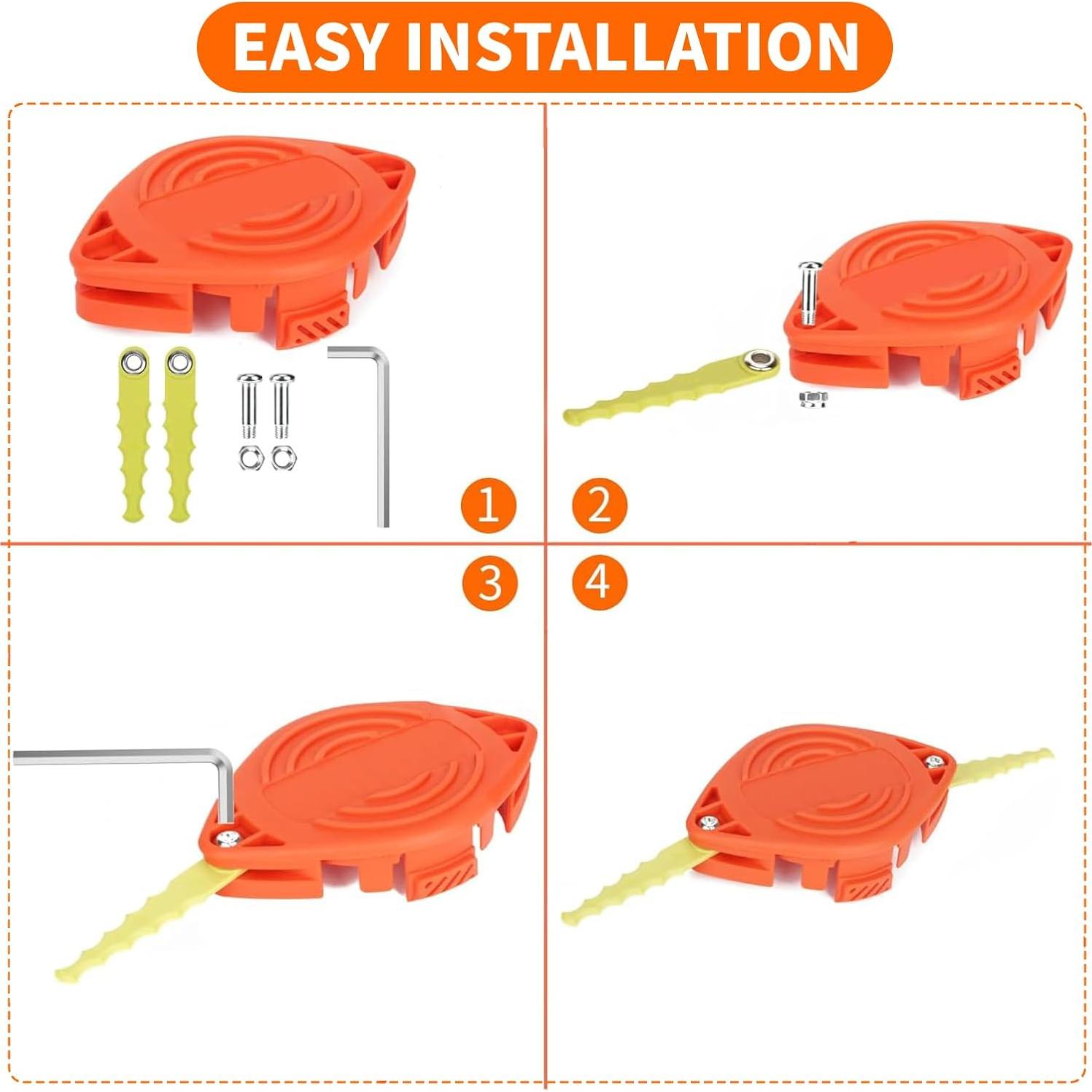 EASY INSTALLATION

1

2

3

4