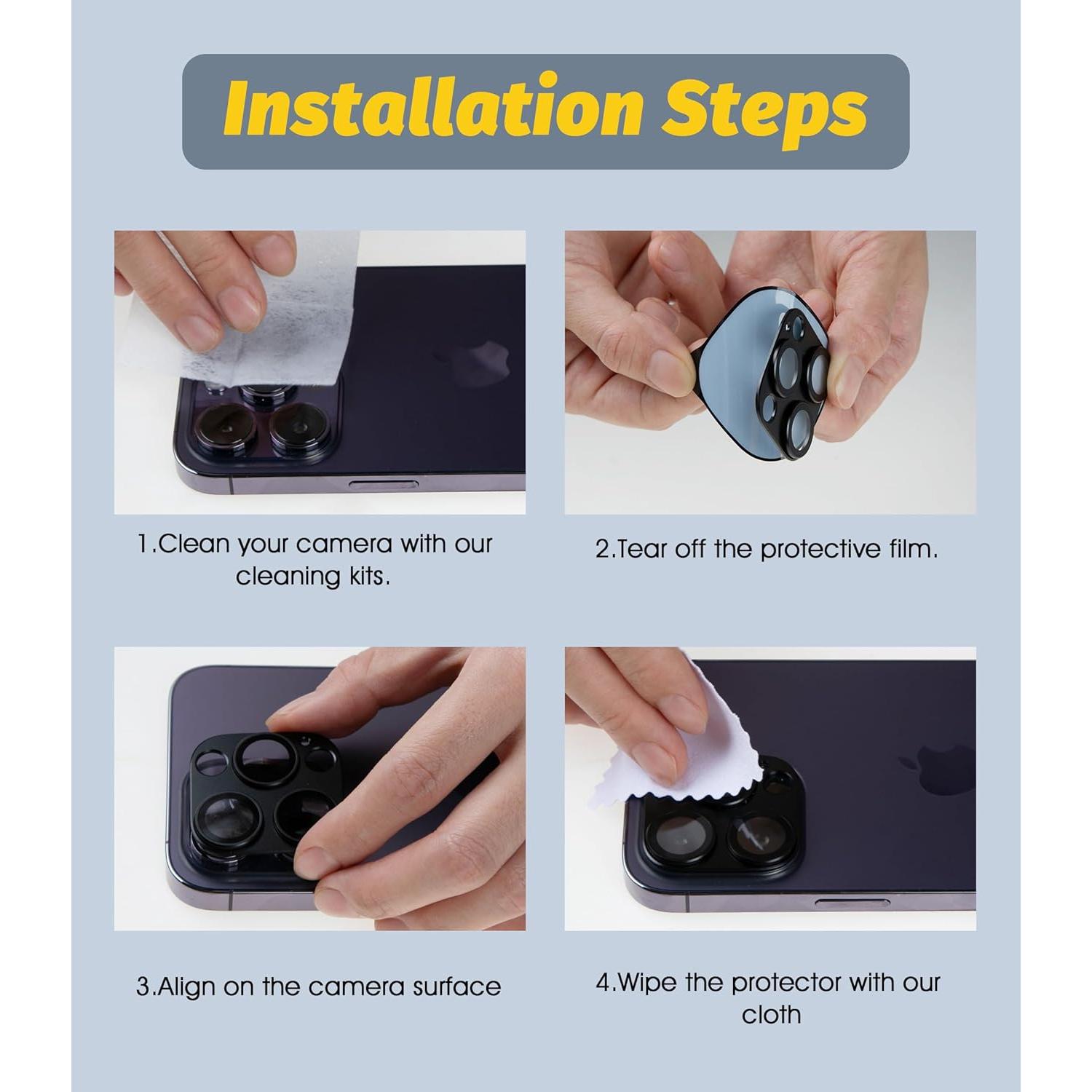 Installation Steps

1.Clean your camera with our cleaning kits.

2.Tear off the protective film.

3.Align on the camera surface

4.Wipe the protector with our cloth