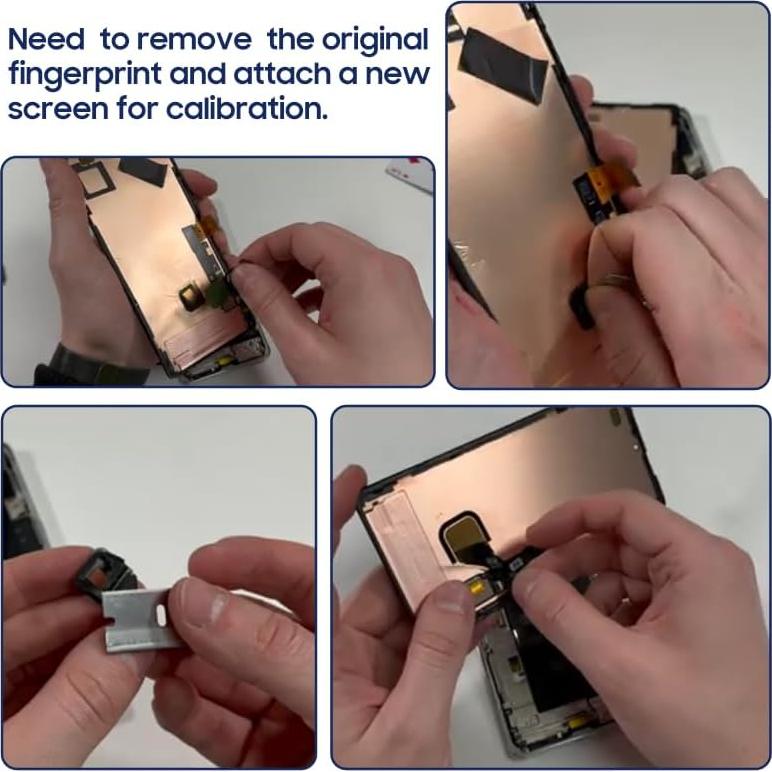 Need to remove the original fingerprint and attach a new screen for calibration.