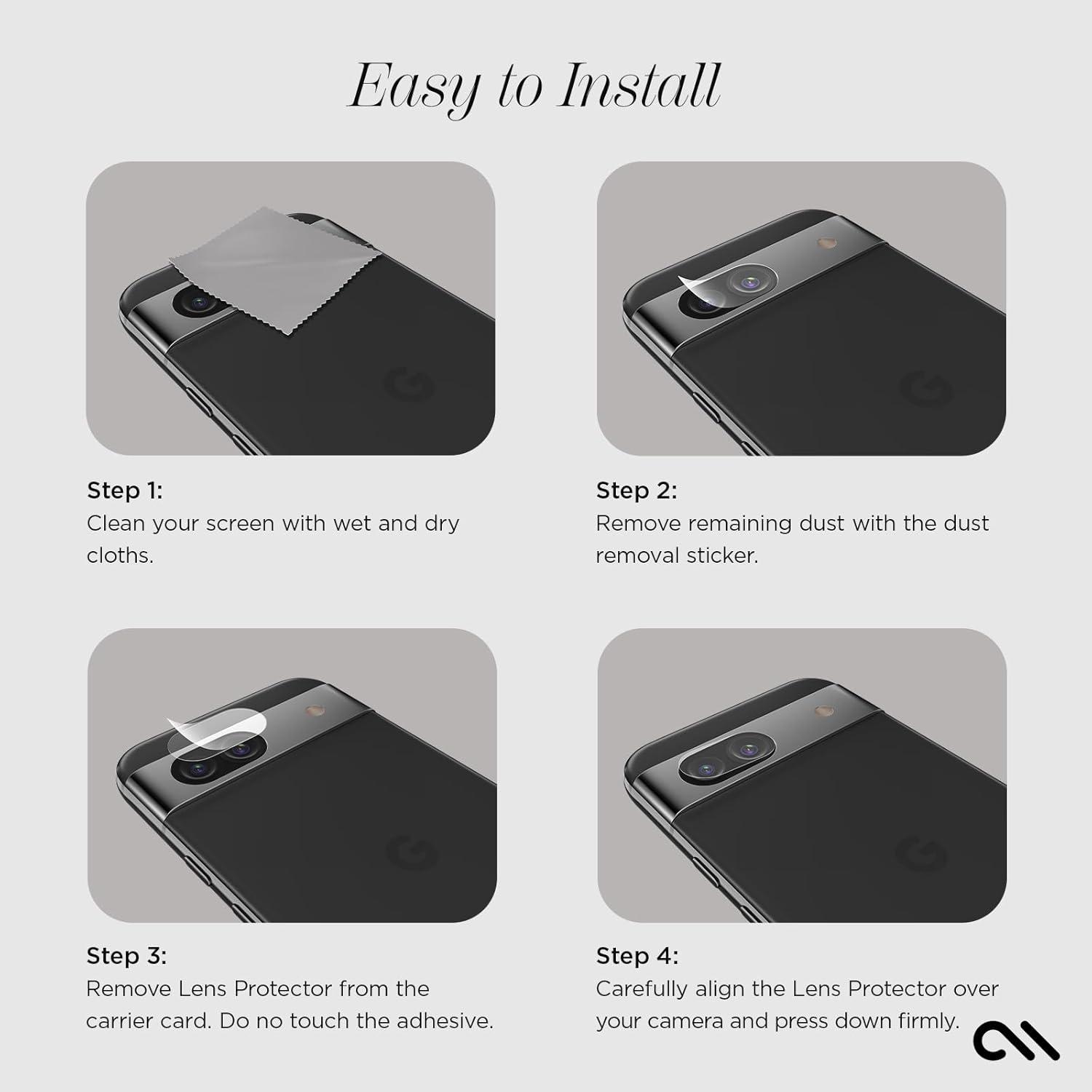 Easy to Install

Step 1:
Clean your screen with wet and dry cloths.

Step 2:
Remove remaining dust with the dust removal sticker.

Step 3:
Remove Lens Protector from the carrier card. Do no touch the adhesive.

Step 4:
Carefully align the Lens Protector over your camera and press down firmly.