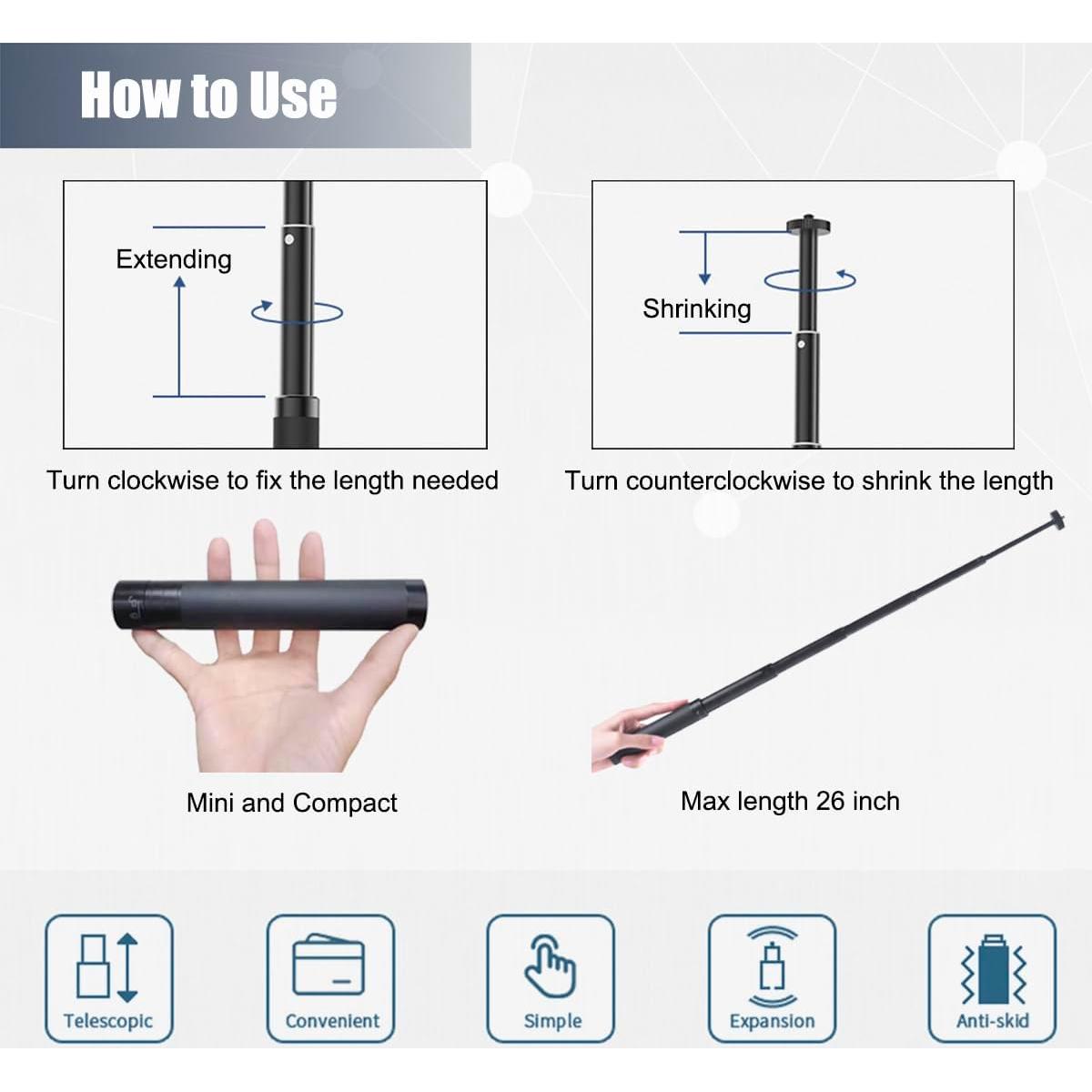 How to Use

Extending

Turn clockwise to fix the length needed

Shrinking

Turn counterclockwise to shrink the length

Mini and Compact

Max length 26 inch

Telescopic

Convenient

Simple

Expansion

Anti-skid