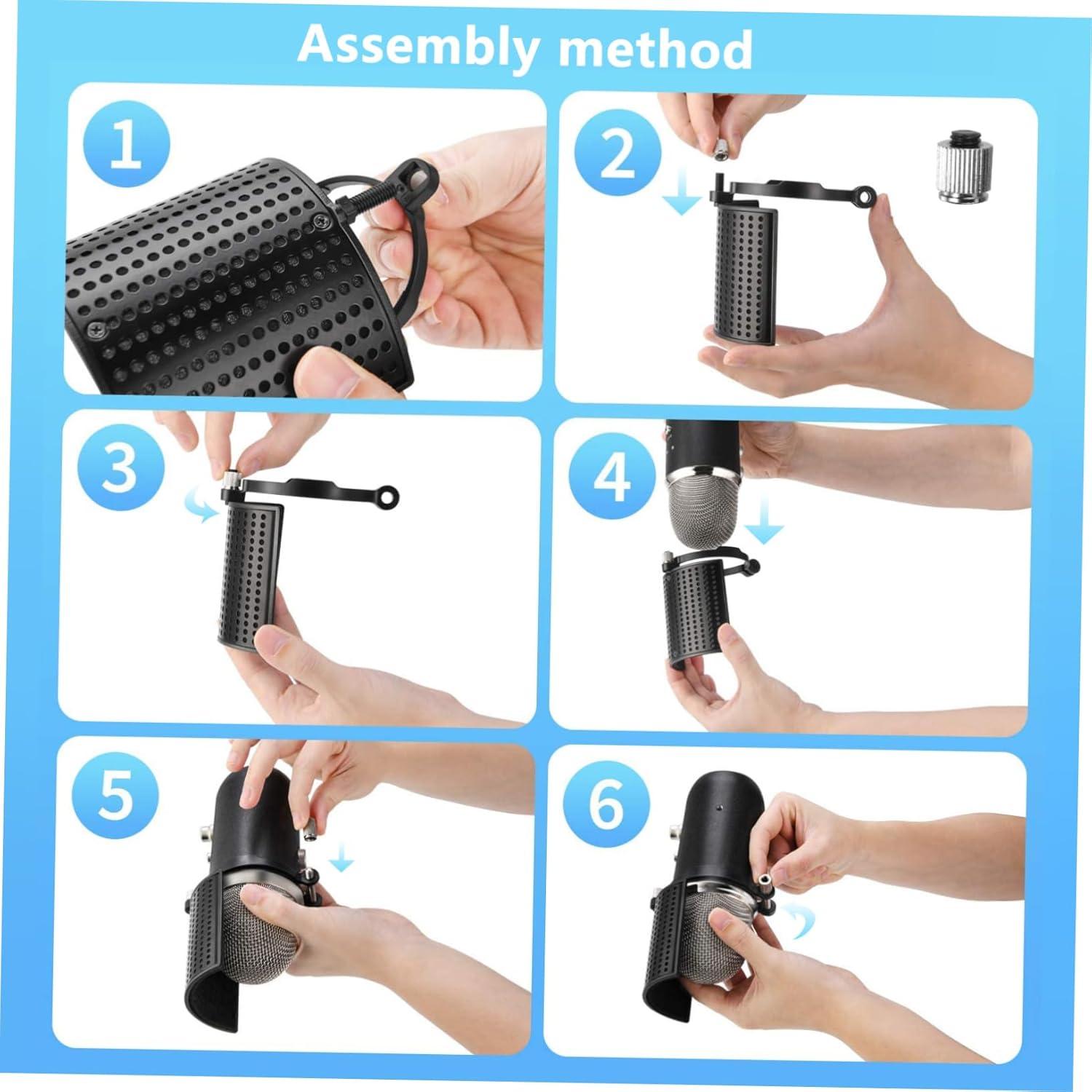 Assembly method

1

2

3

4

5

6