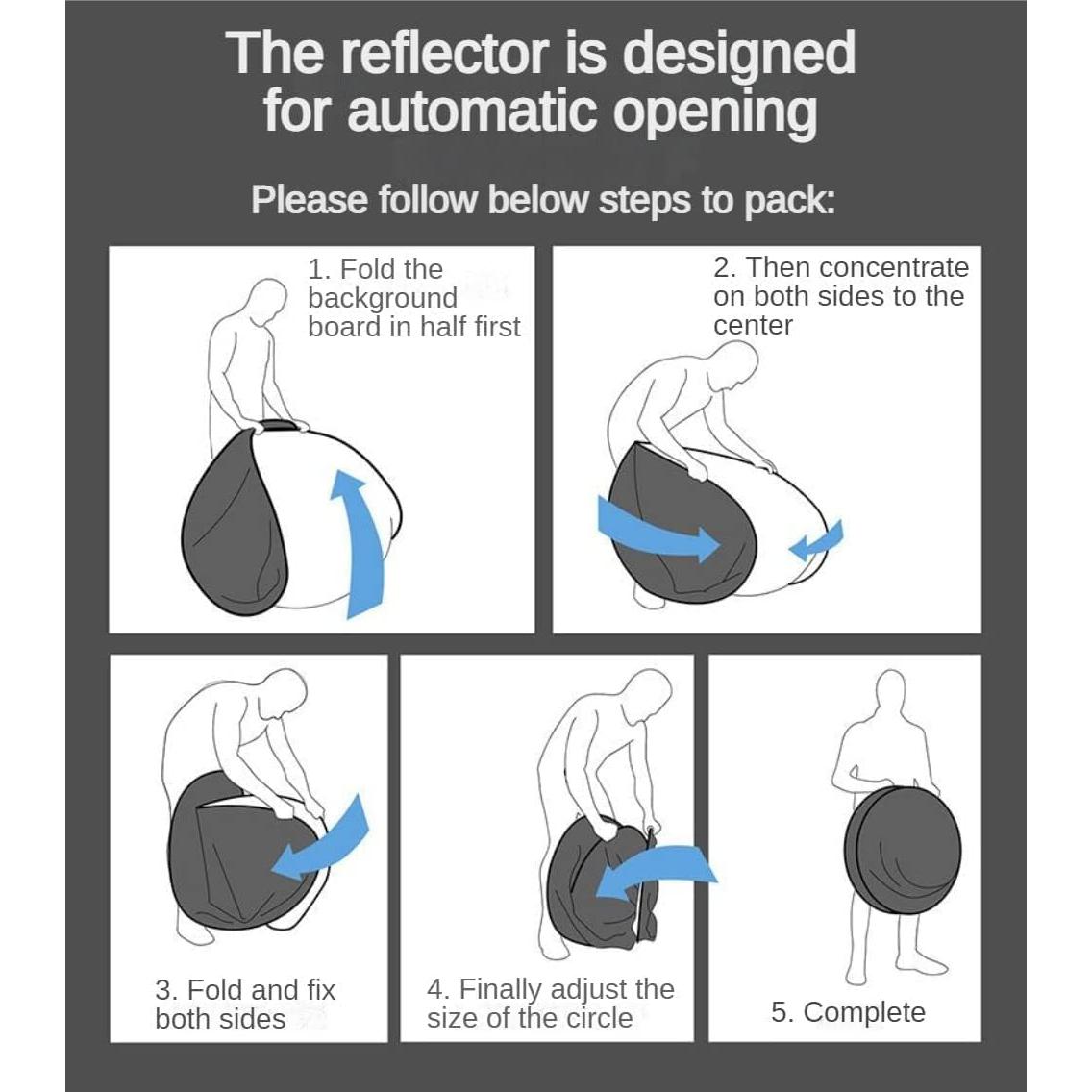 The reflector is designed for automatic opening

Please follow below steps to pack:

1. Fold the background board in half first

2. Then concentrate on both sides to the center

3. Fold and fix both sides

4. Finally adjust the size of the circle

5. Complete