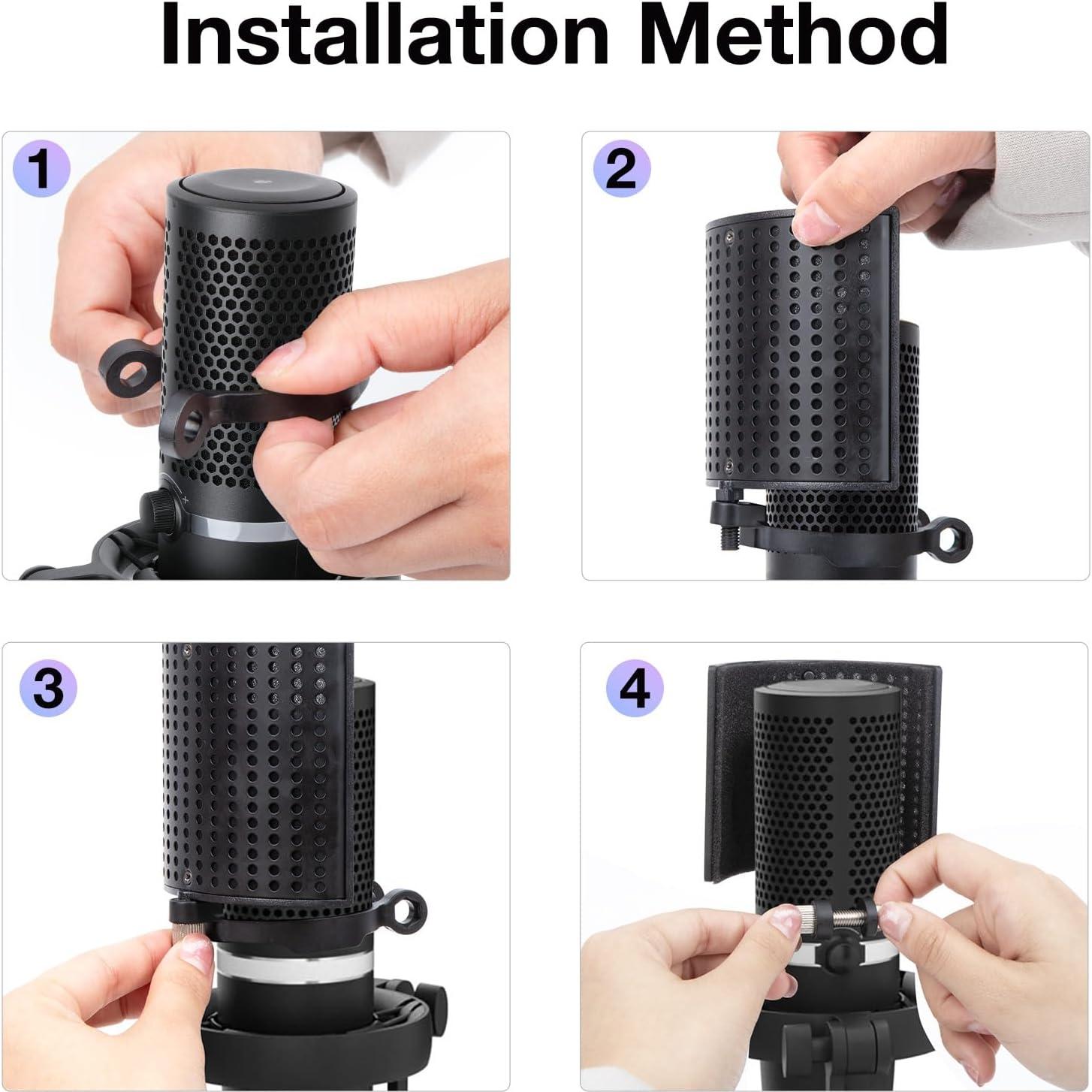 Installation Method

1

2

3

4