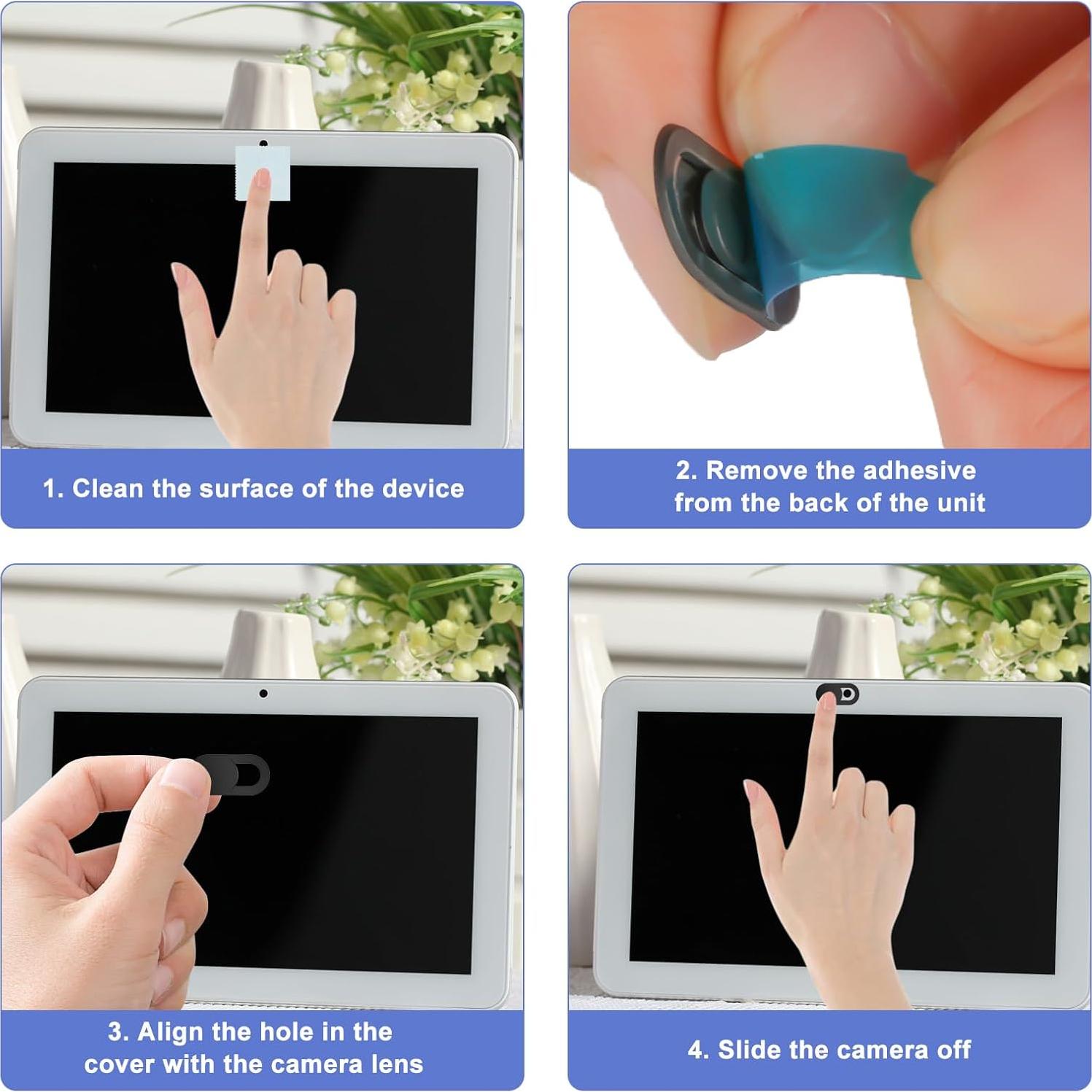 1. Clean the surface of the device

2. Remove the adhesive from the back of the unit

3. Align the hole in the cover with the camera lens

4. Slide the camera off