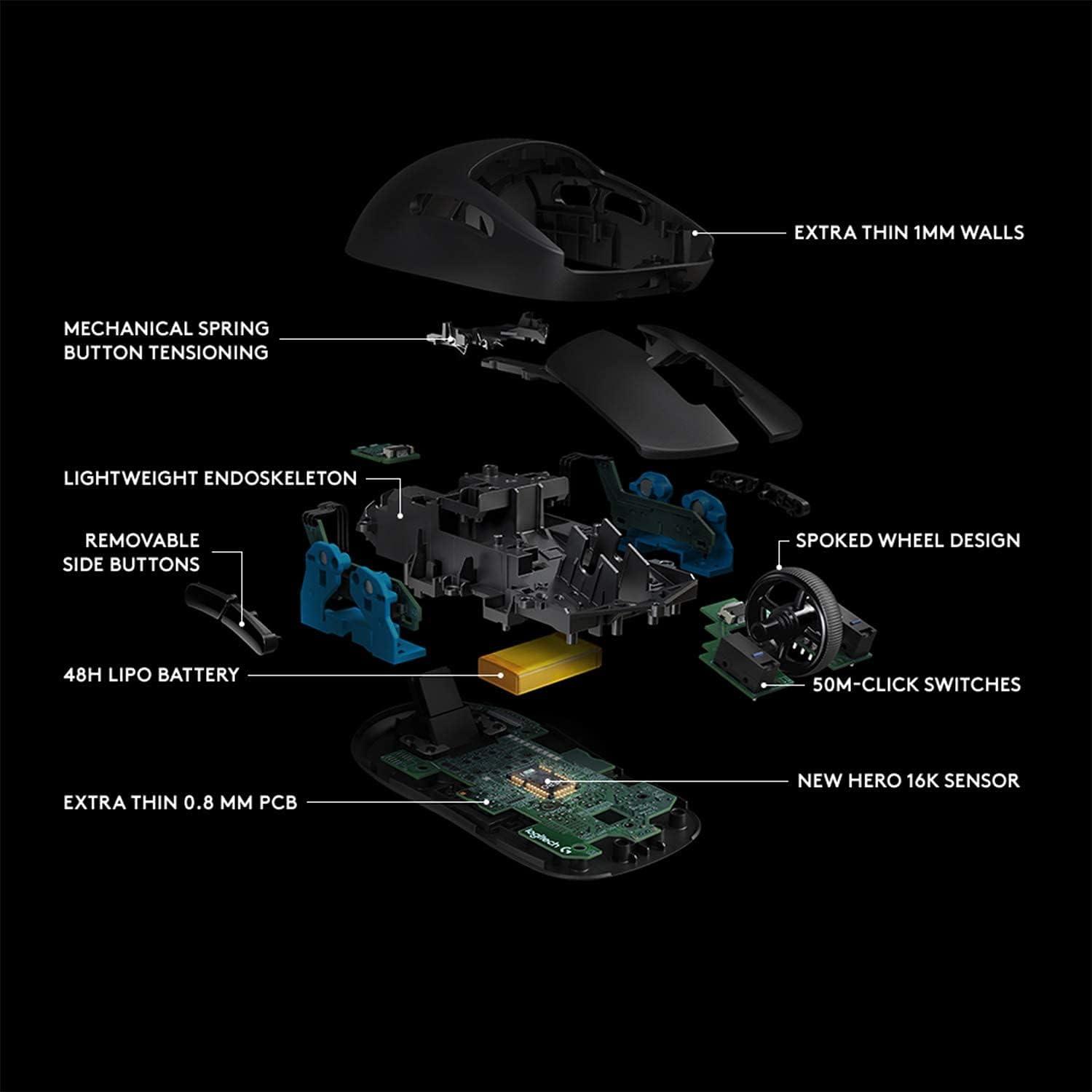 EXTRA THIN 1MM WALLS

MECHANICAL SPRING BUTTON TENSIONING

LIGHTWEIGHT ENDOSKELETON

REMOVABLE SIDE BUTTONS

SPOKED WHEEL DESIGN

48H LIPO BATTERY

50M-CLICK SWITCHES

NEW HERO 16K SENSOR

EXTRA THIN 0.8 MM PCB

logitech G