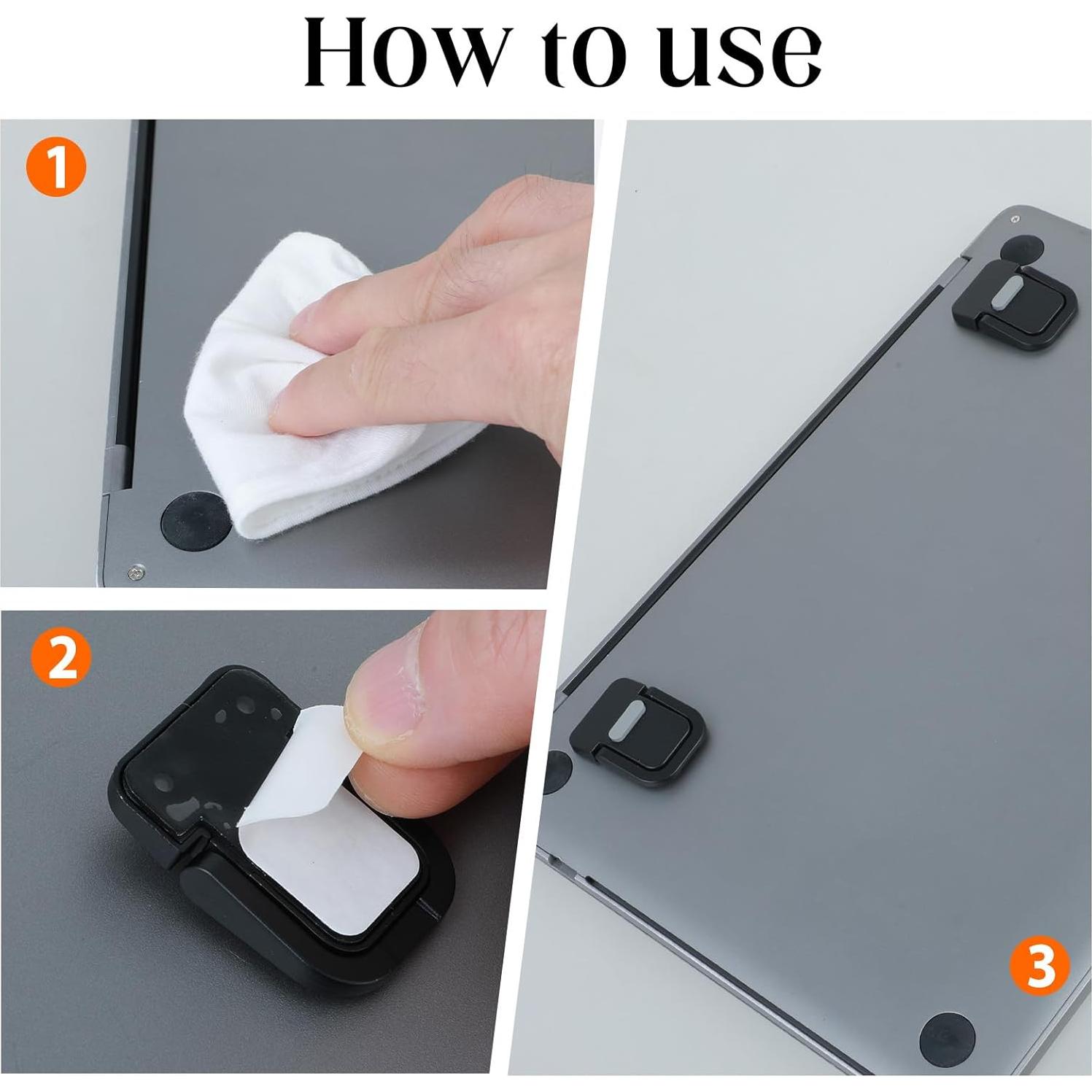 How to use

1

2

3