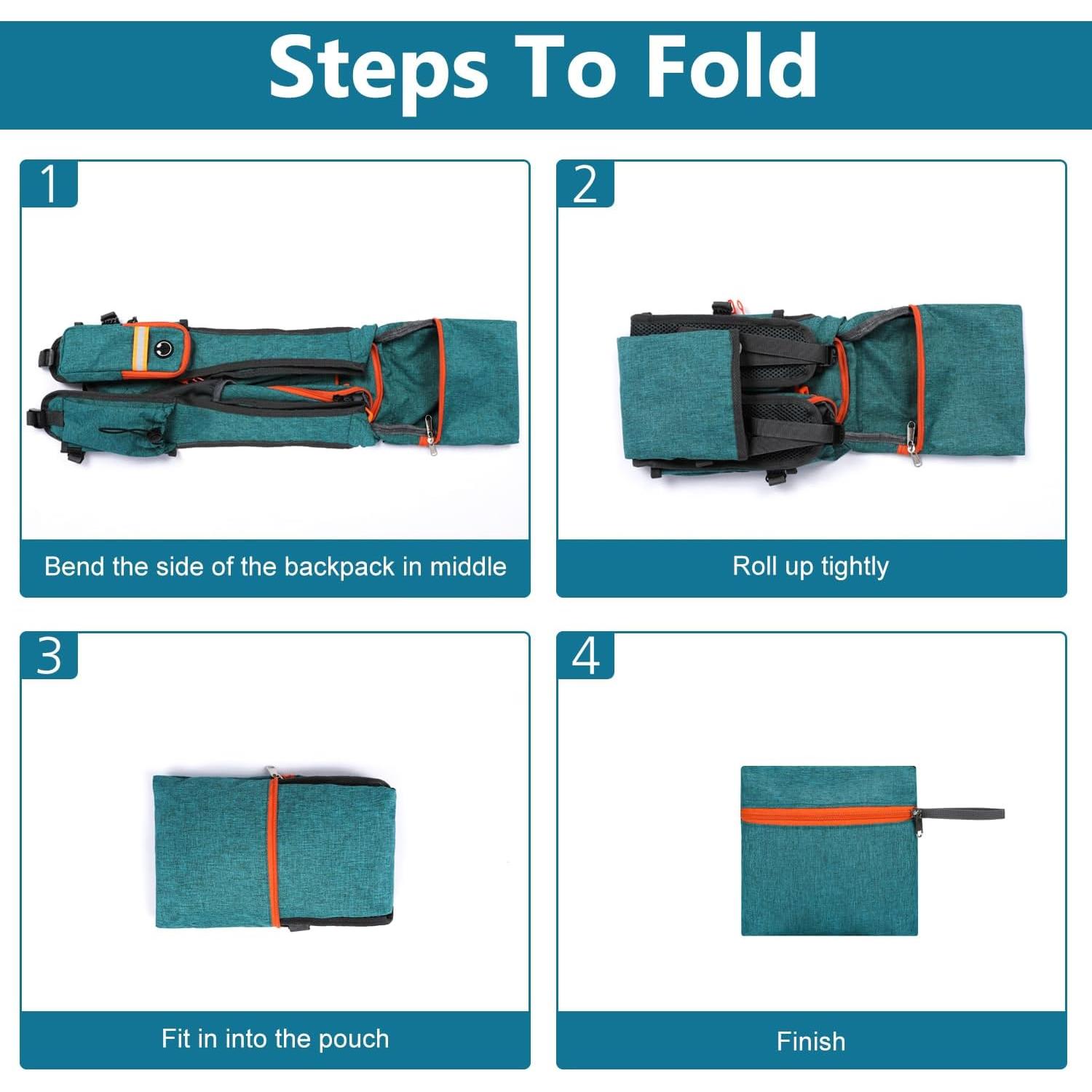 Steps To Fold

1

Bend the side of the backpack in middle

2

Roll up tightly

3

Fit in into the pouch

4

Finish