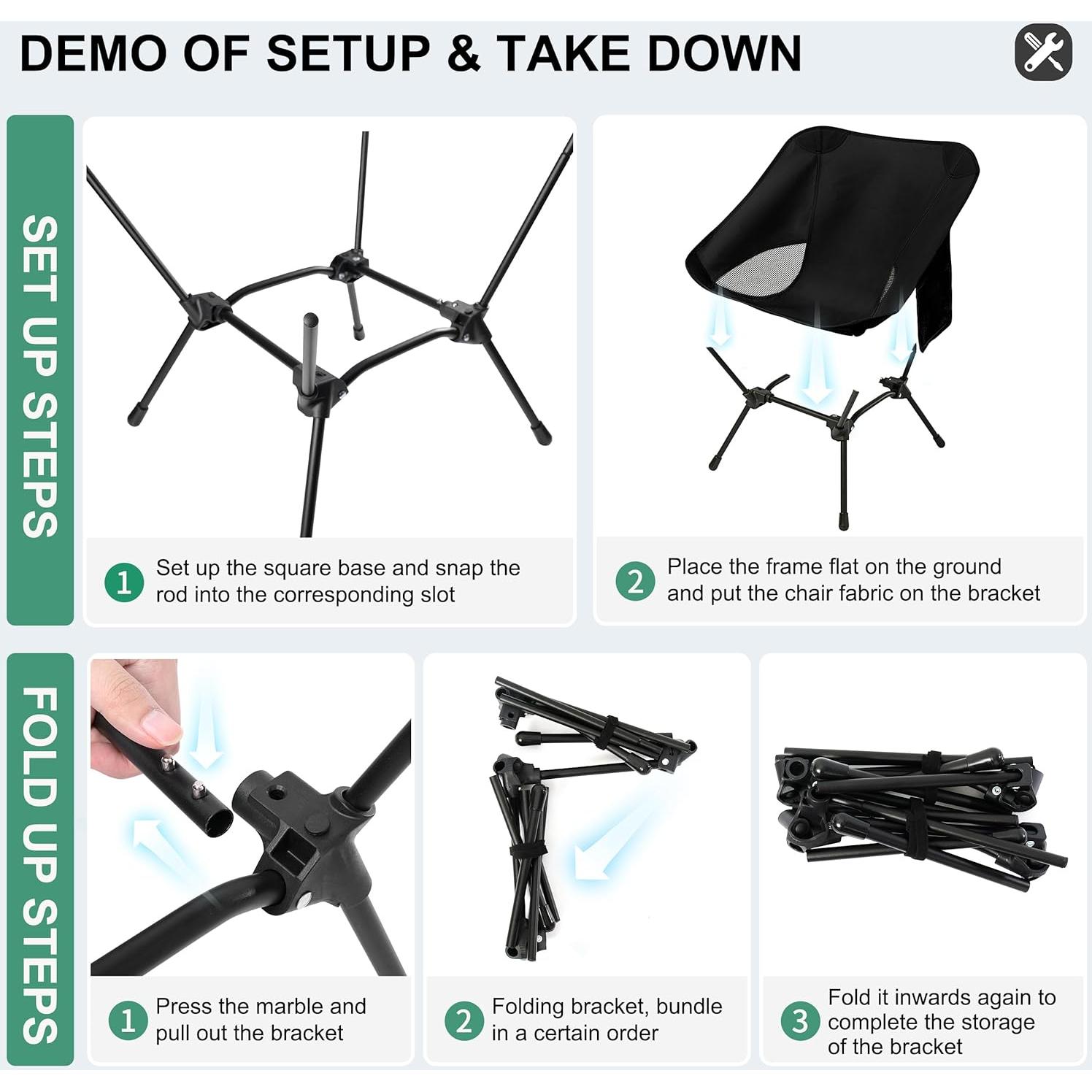 DEMO OF SETUP & TAKE DOWN

SET UP STEPS

1 Set up the square base and snap the rod into the corresponding slot

2 Place the frame flat on the ground and put the chair fabric on the bracket

FOLD UP STEPS

1 Press the marble and pull out the bracket

2 Folding bracket, bundle in a certain order

3 Fold it inwards again to complete the storage of the bracket