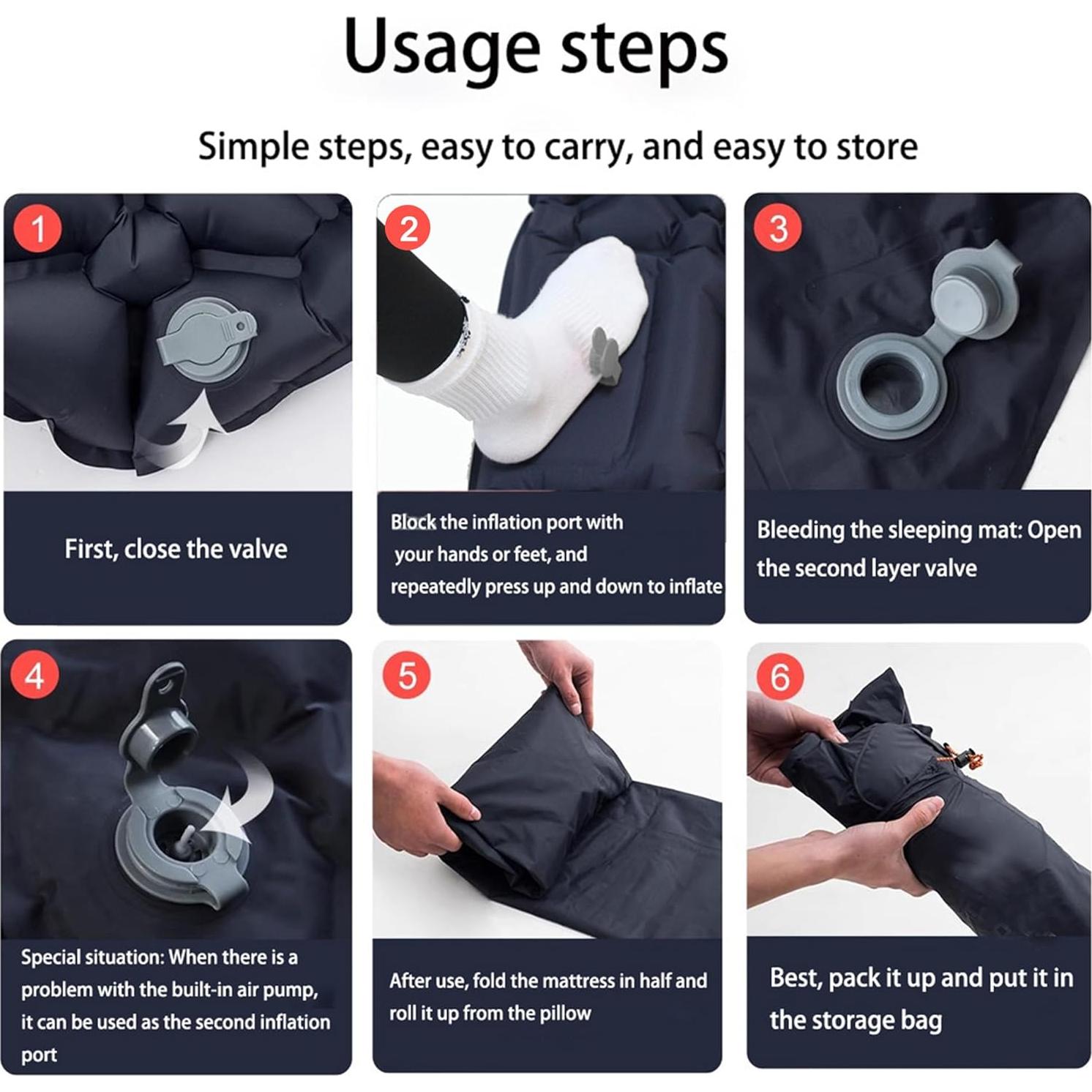 Usage steps

Simple steps, easy to carry, and easy to store

1

First, close the valve

2

Block the inflation port with your hands or feet, and repeatedly press up and down to inflate

3

Bleeding the sleeping mat: Open the second layer valve

4

Special situation: When there is a problem with the built-in air pump, it can be used as the second inflation port

5

After use, fold the mattress in half and roll it up from the pillow

6

Best, pack it up and put it in the storage bag