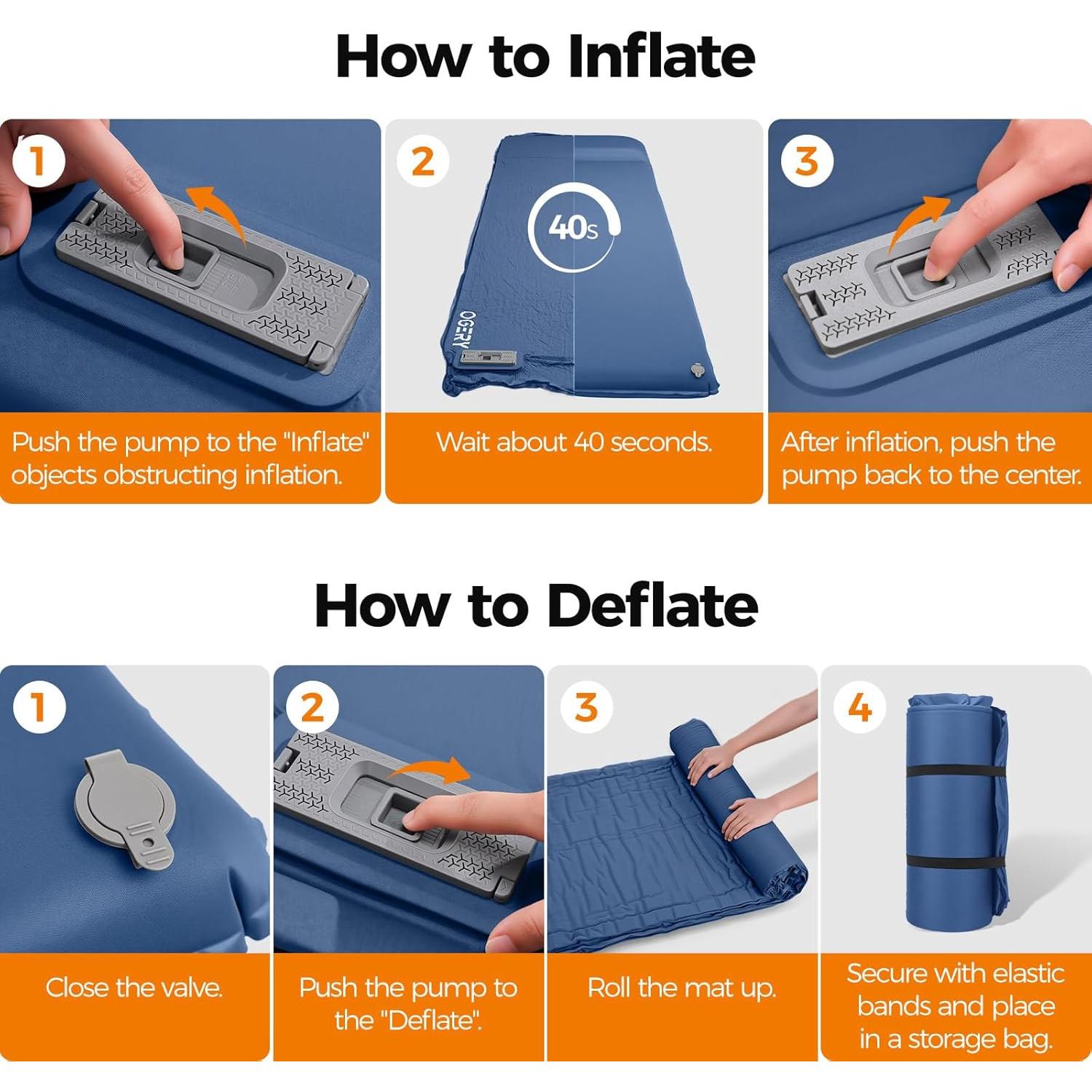 How to Inflate

1

Push the pump to the "Inflate" objects obstructing inflation.

2

40s

OGERY

Wait about 40 seconds.

3

After inflation, push the pump back to the center.

How to Deflate

1

Close the valve.

2

Push the pump to the "Deflate".

3

Roll the mat up.

4

Secure with elastic bands and place in a storage bag.