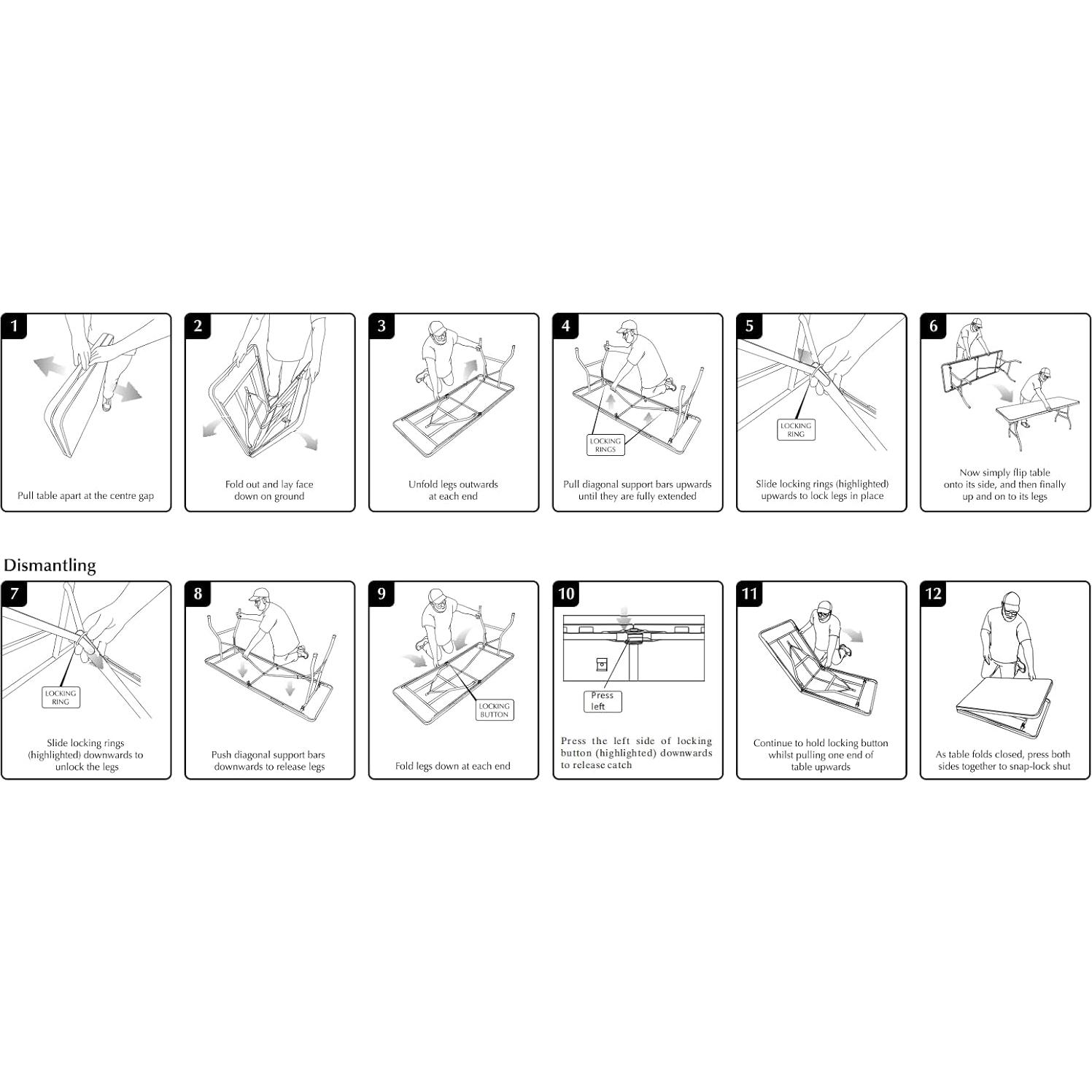 1
Pull table apart at the centre gap

2
Fold out and lay face down on ground

3
Unfold legs outwards at each end

4
LOCKING RINGS
Pull diagonal support bars upwards until they are fully extended

5
LOCKING RING
Slide locking rings (highlighted) upwards to lock legs in place

6
Now simply flip table onto its side, and then finally up and on to its legs

Dismantling

7
LOCKING RING
Slide locking rings (highlighted) downwards to unlock the legs

8
Push diagonal support bars downwards to release legs

9
LOCKING BUTTON
Fold legs down at each end

10
Press left
Press the left side of locking button (highlighted) downwards to release catch

11
Continue to hold locking button whilst pulling one end of table upwards

12
As table folds closed, press both sides together to snap-lock shut