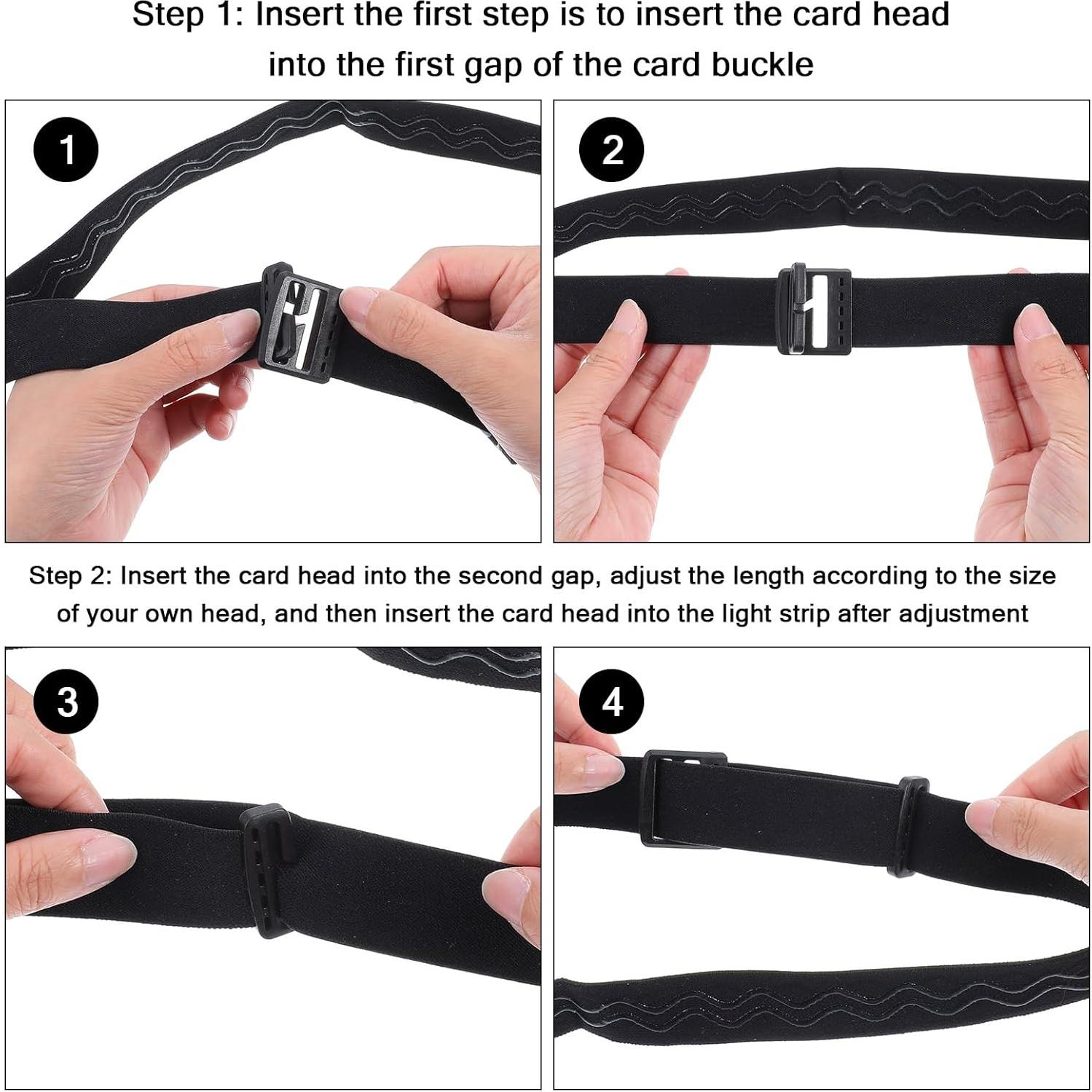 Step 1: Insert the first step is to insert the card head into the first gap of the card buckle

1

2

Step 2: Insert the card head into the second gap, adjust the length according to the size of your own head, and then insert the card head into the light strip after adjustment

3

4