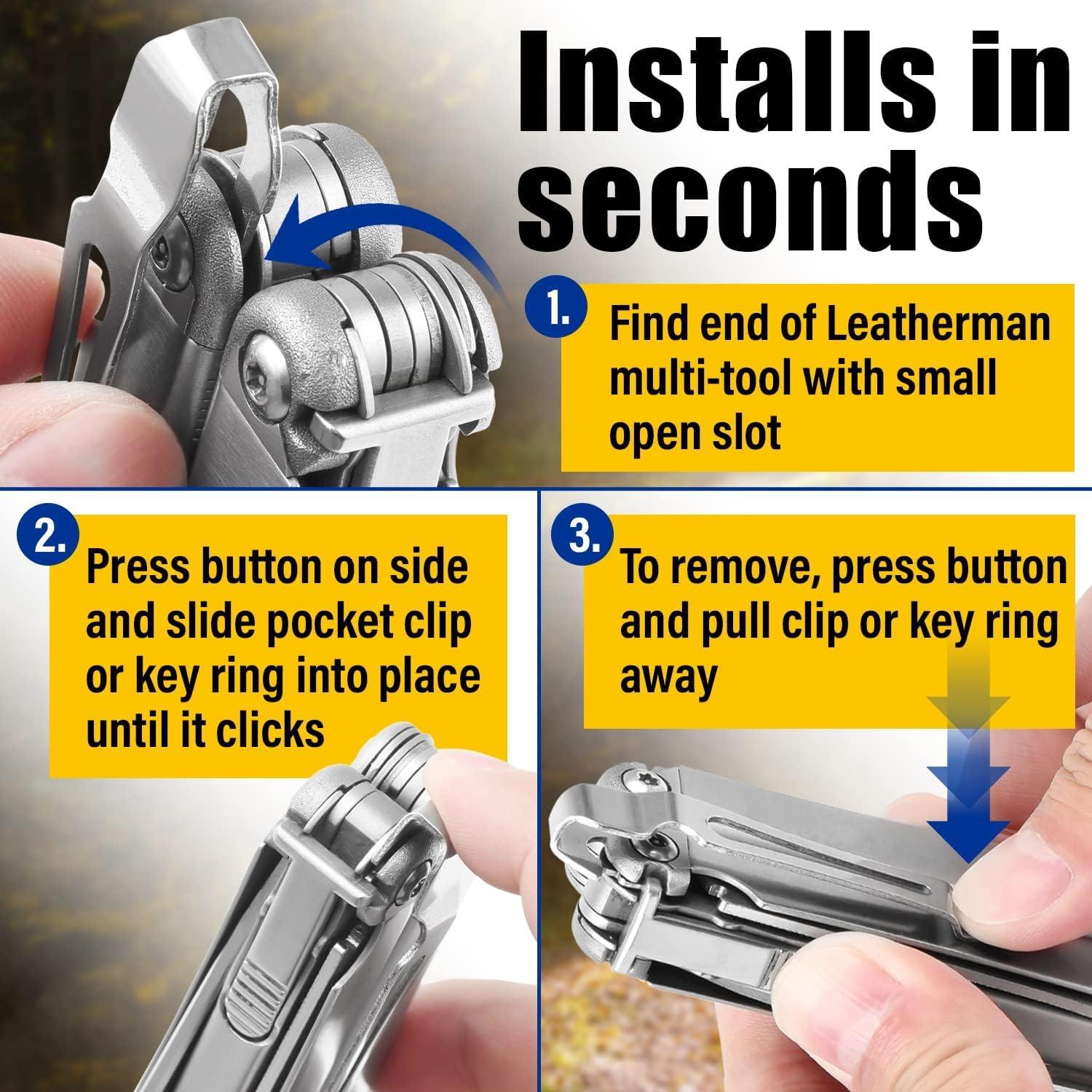 Installs in seconds

1. Find end of Leatherman multi-tool with small open slot

2. Press button on side and slide pocket clip or key ring into place until it clicks

3. To remove, press button and pull clip or key ring away