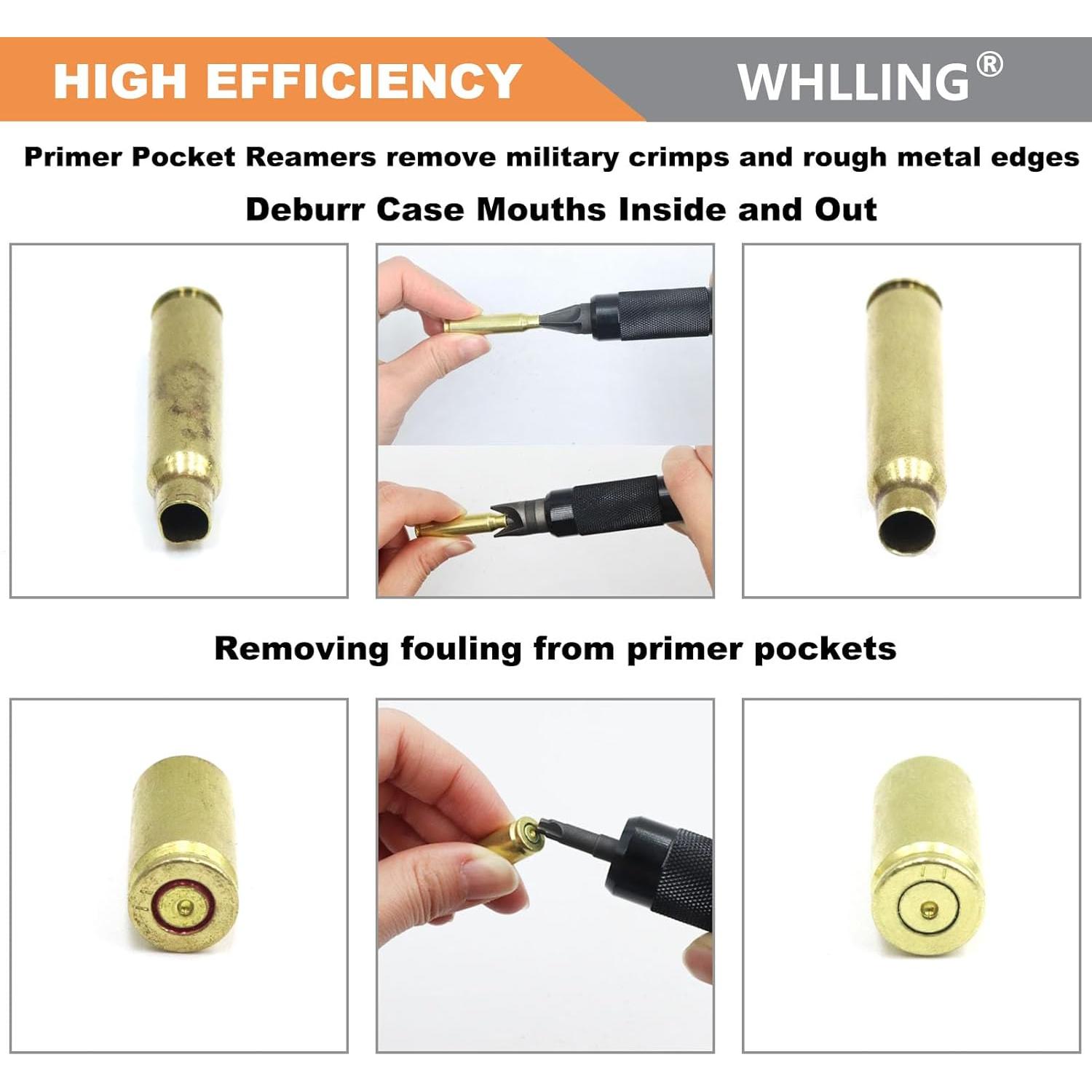 HIGH EFFICIENCY

WHLLING®

Primer Pocket Reamers remove military crimps and rough metal edges

Deburr Case Mouths Inside and Out

Removing fouling from primer pockets