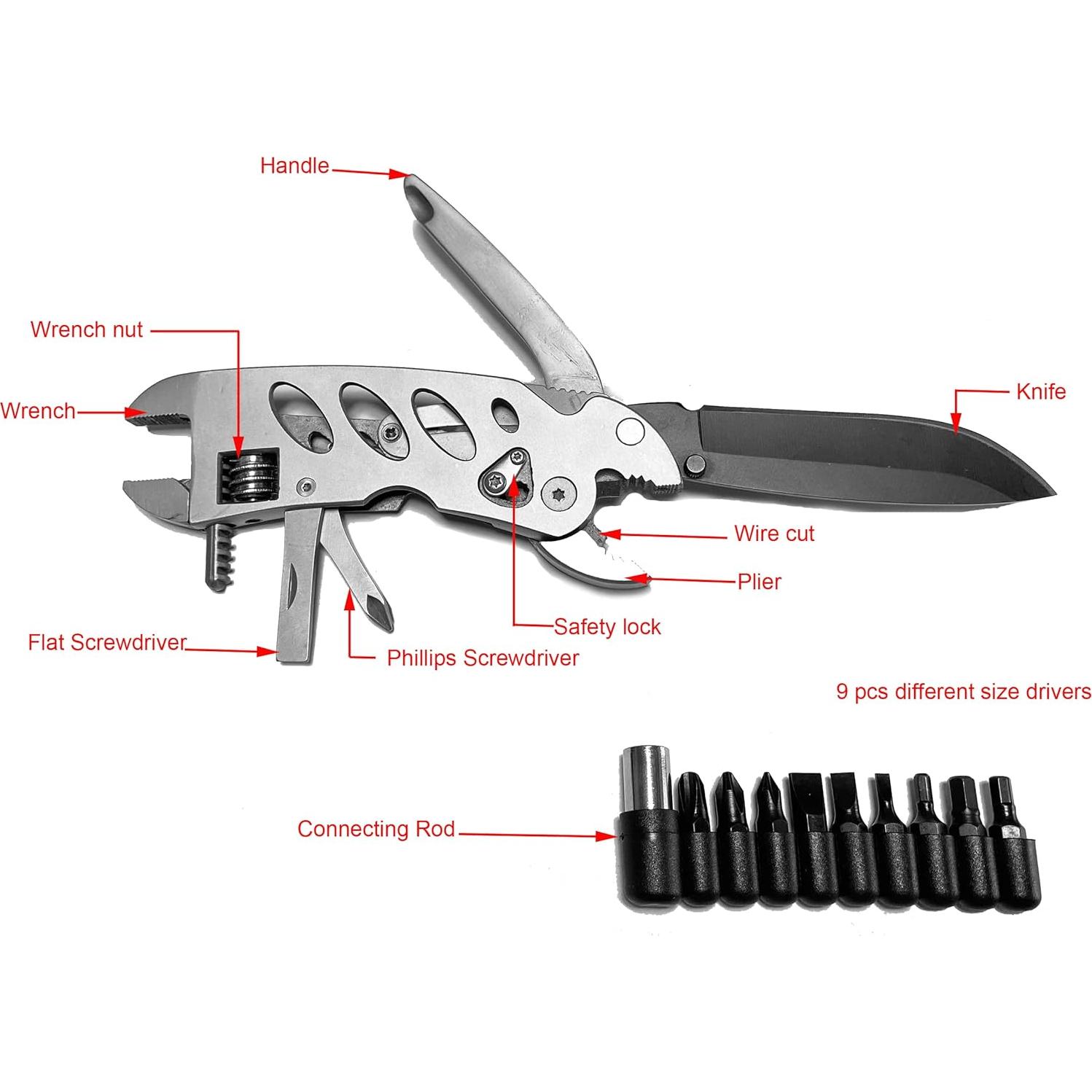 Handle

Wrench nut

Wrench

Knife

Wire cut

Plier

Safety lock

Flat Screwdriver

Phillips Screwdriver

9 pcs different size drivers

Connecting Rod