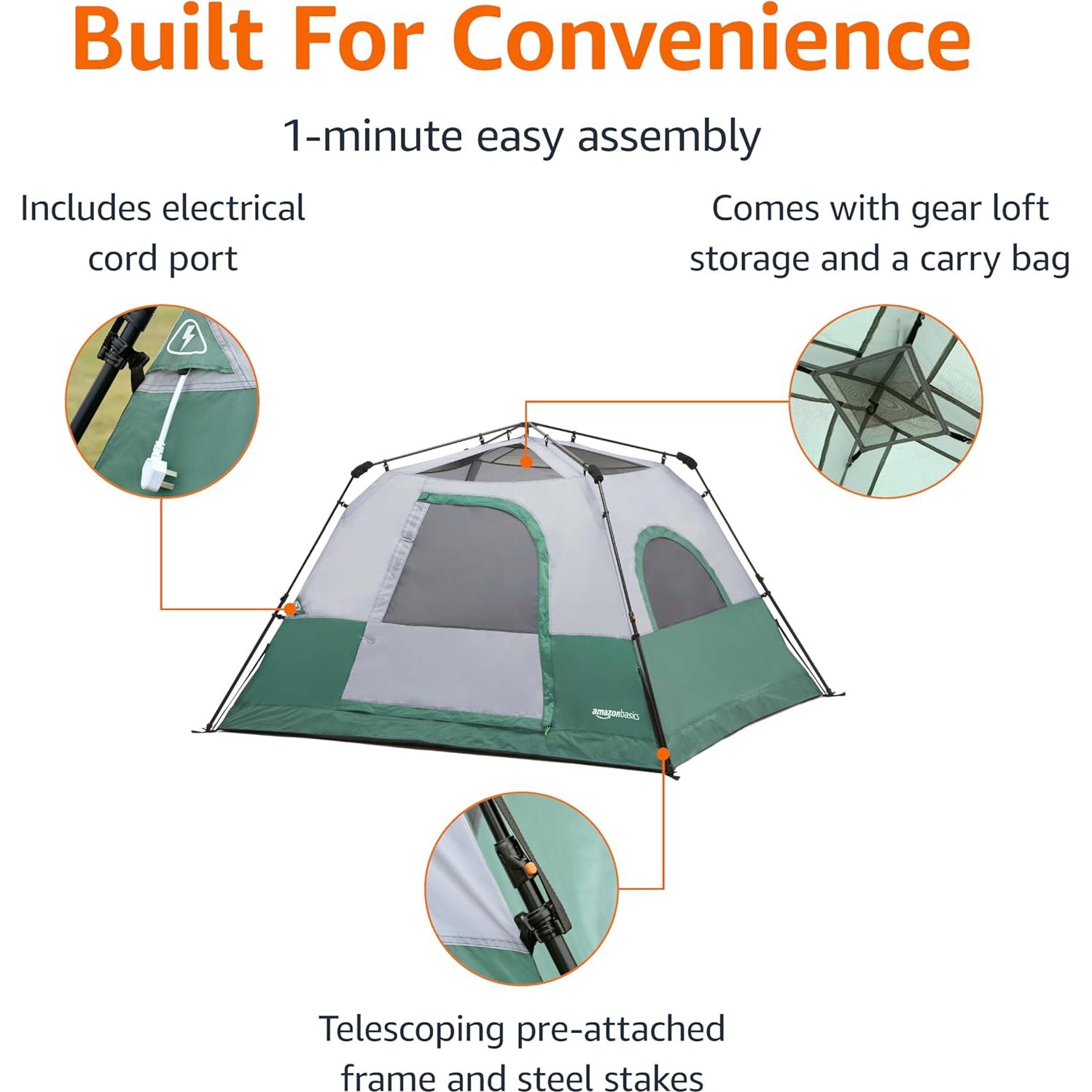 Built For Convenience

1-minute easy assembly

Includes electrical cord port

Comes with gear loft storage and a carry bag

amazonbasics

Telescoping pre-attached frame and steel stakes