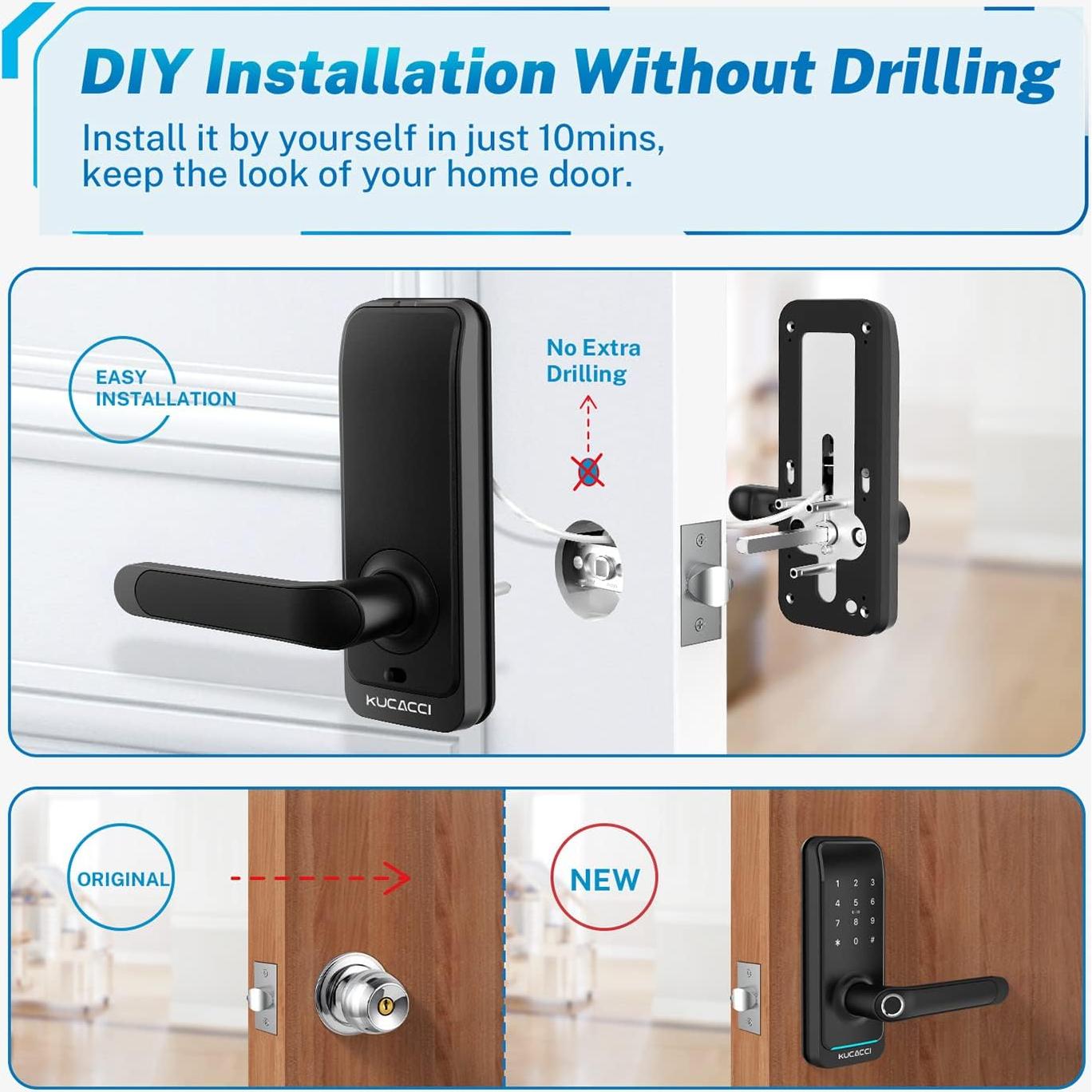 DIY Installation Without Drilling

Install it by yourself in just 10mins, keep the look of your home door.

EASY INSTALLATION

No Extra Drilling

KUCACCI

ORIGINAL

NEW

1 2 3
4 5 6
7 8 9
* 0 #

KUCACCI