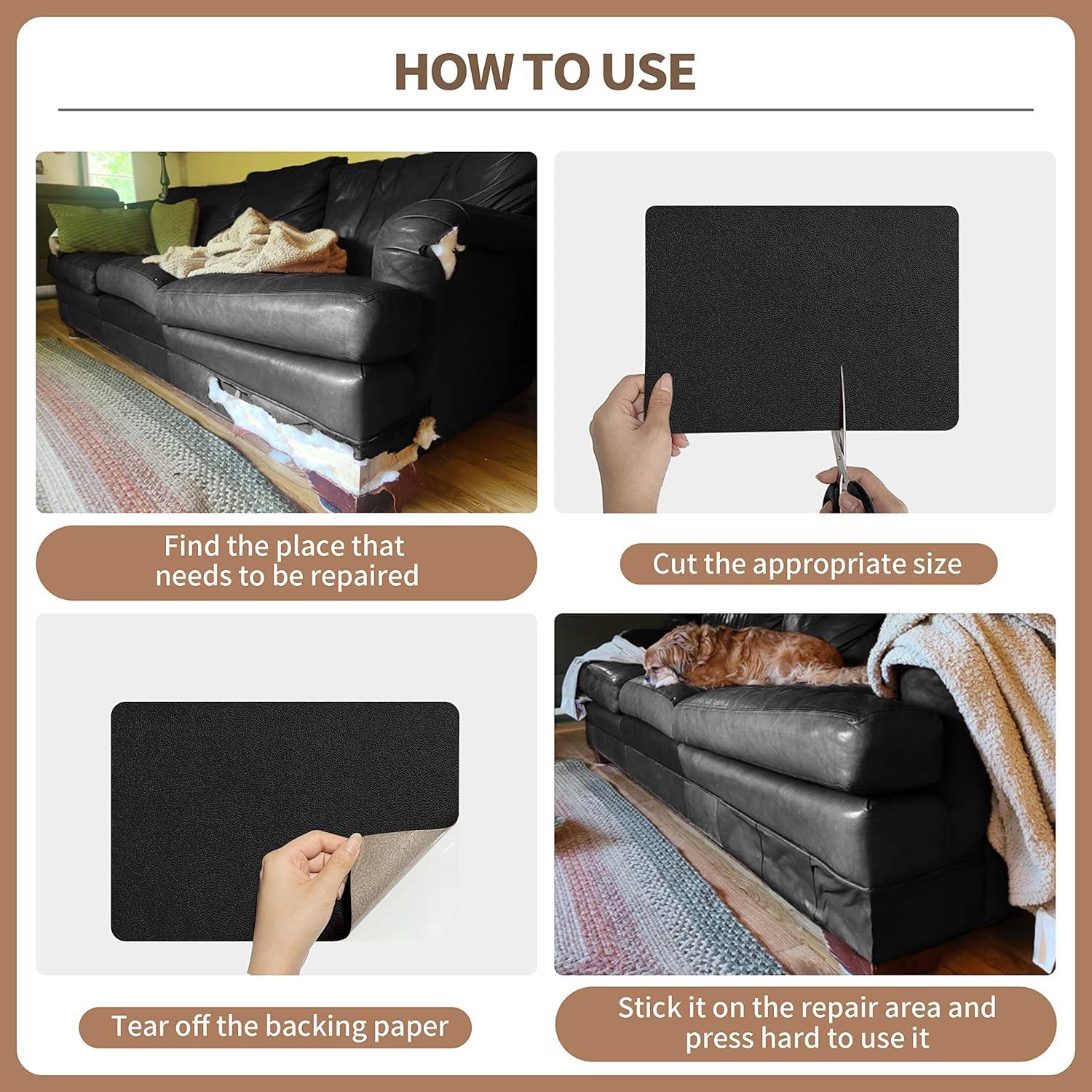 HOW TO USE

Find the place that needs to be repaired

Cut the appropriate size

Tear off the backing paper

Stick it on the repair area and press hard to use it