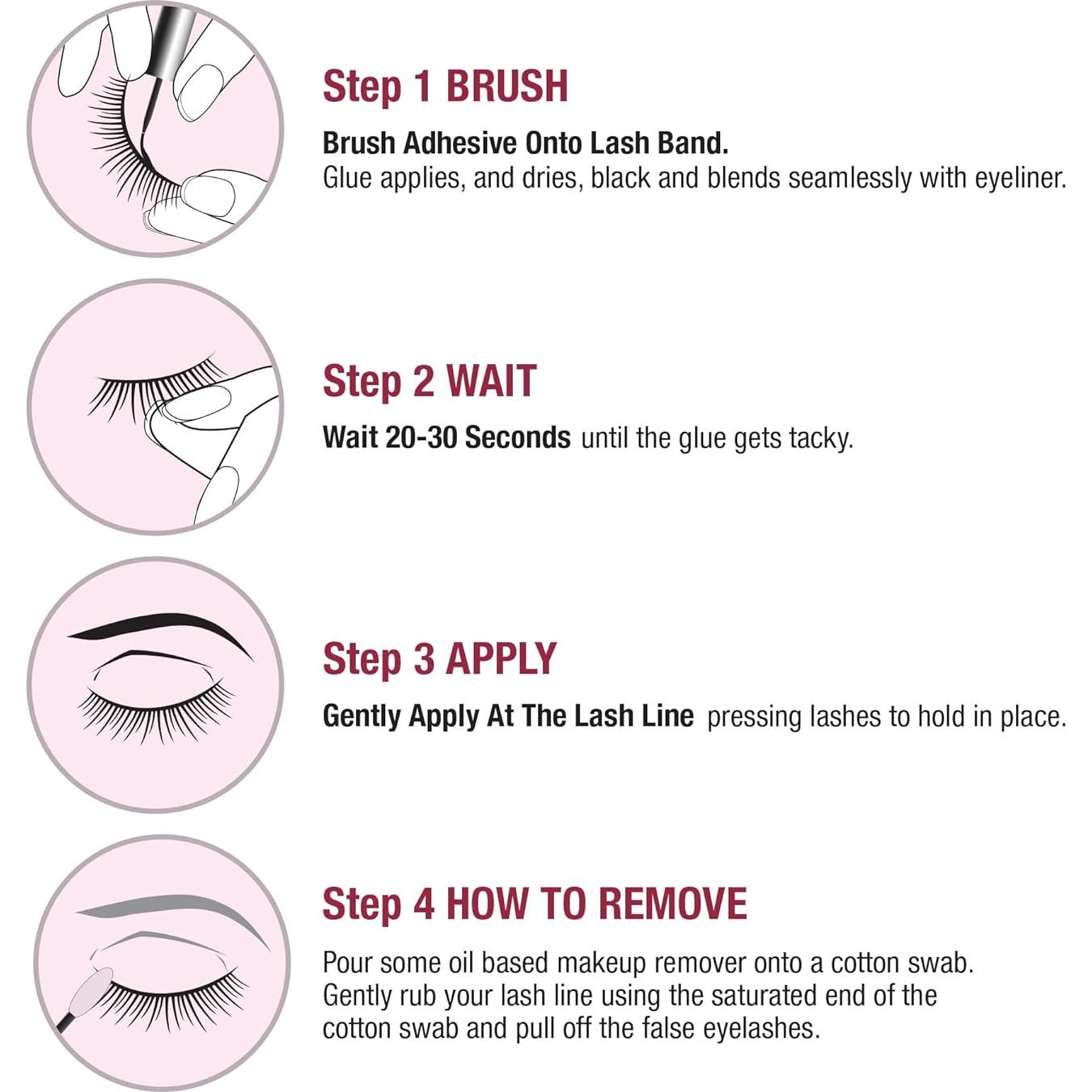 Step 1 BRUSH

Brush Adhesive Onto Lash Band.
Glue applies, and dries, black and blends seamlessly with eyeliner.

Step 2 WAIT

Wait 20-30 Seconds until the glue gets tacky.

Step 3 APPLY

Gently Apply At The Lash Line pressing lashes to hold in place.

Step 4 HOW TO REMOVE

Pour some oil based makeup remover onto a cotton swab. Gently rub your lash line using the saturated end of the cotton swab and pull off the false eyelashes.