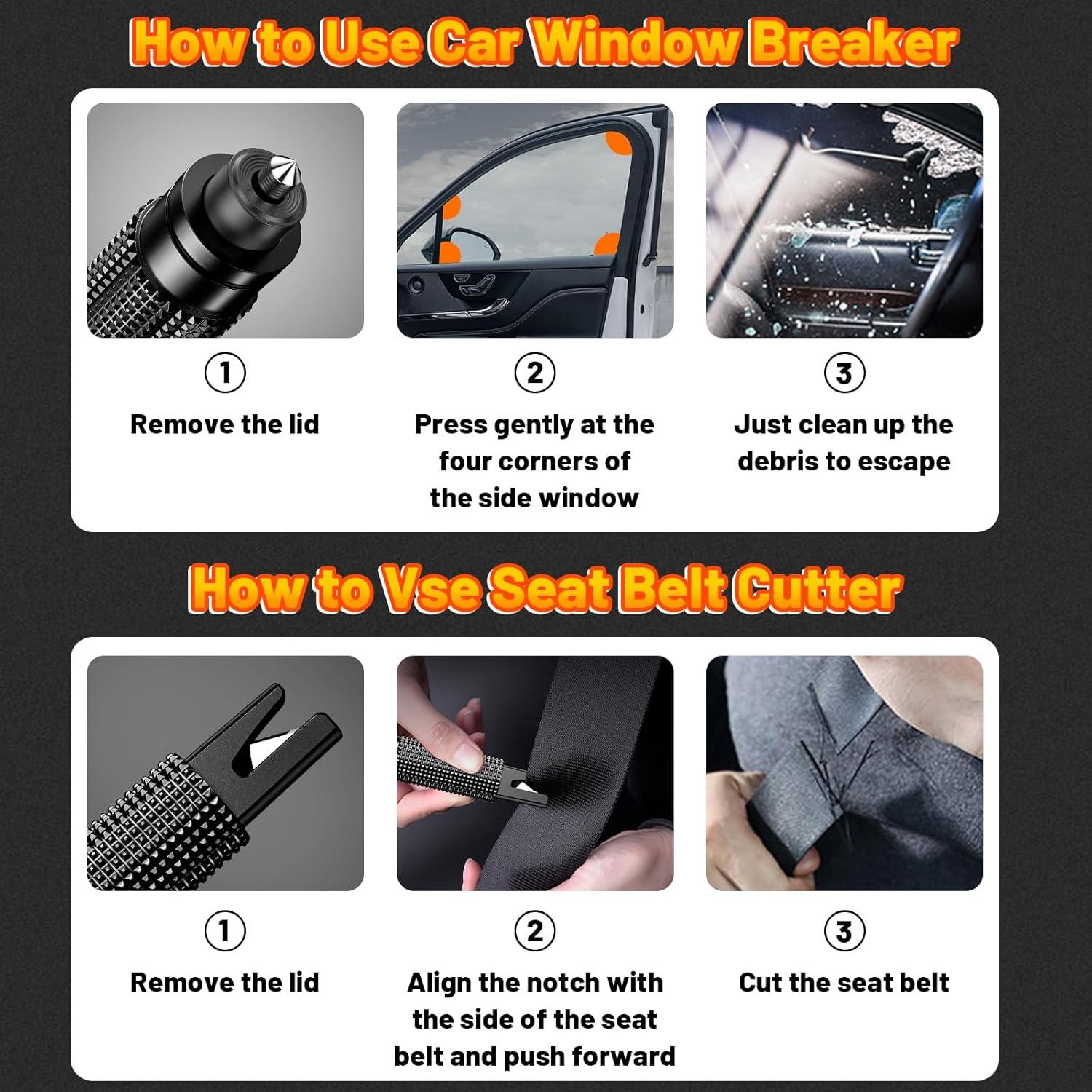 How to Use Car Window Breaker

1
Remove the lid

2
Press gently at the four corners of the side window

3
Just clean up the debris to escape

How to Vse Seat Belt Cutter

1
Remove the lid

2
Align the notch with the side of the seat belt and push forward

3
Cut the seat belt