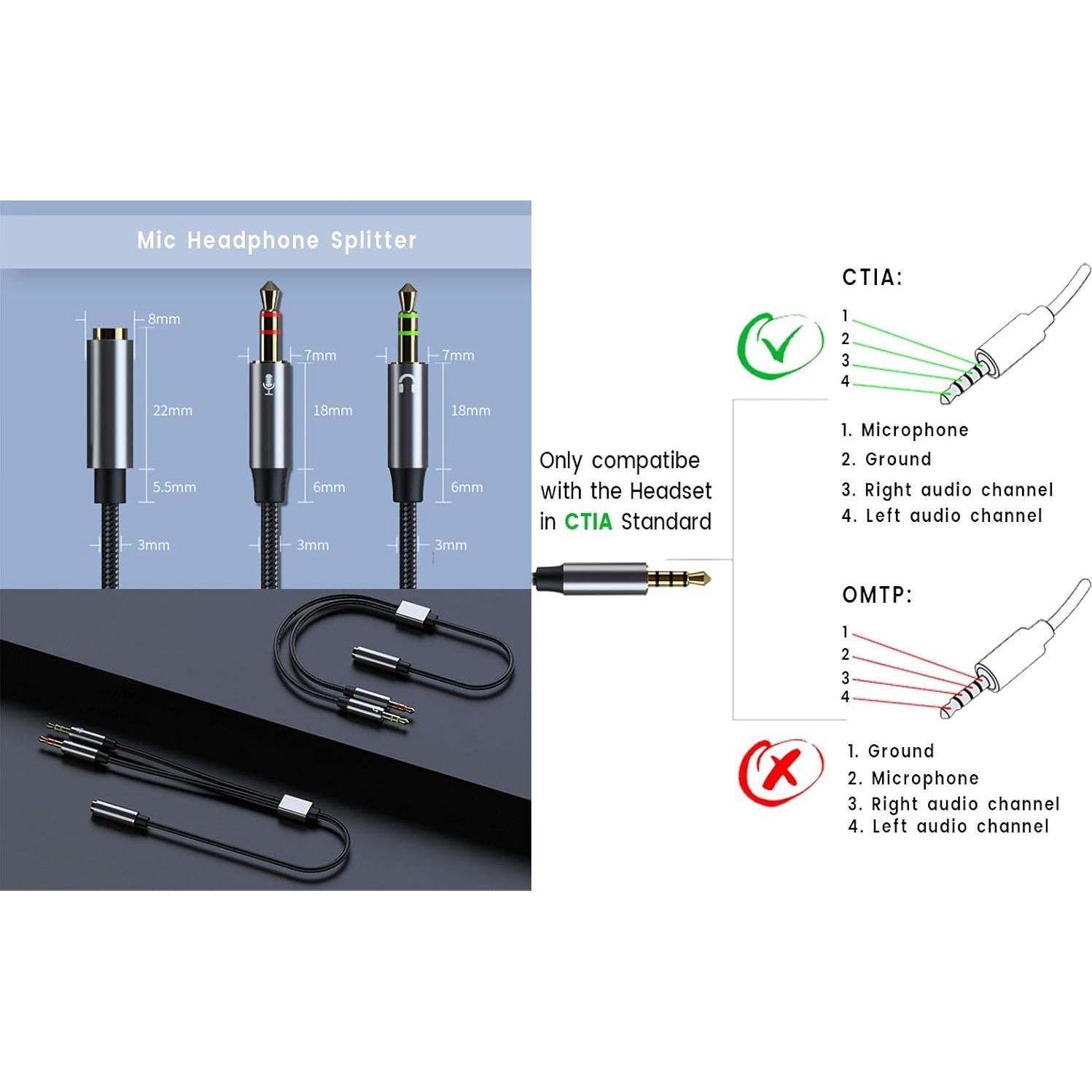 Mic Headphone Splitter

8mm
22mm
5.5mm
3mm

7mm
18mm
6mm
3mm

7mm
18mm
6mm
3mm

Only compatibe with the Headset in CTIA Standard

CTIA:
1
2
3
4

1. Microphone
2. Ground
3. Right audio channel
4. Left audio channel

OMTP:
1
2
3
4

1. Ground
2. Microphone
3. Right audio channel
4. Left audio channel