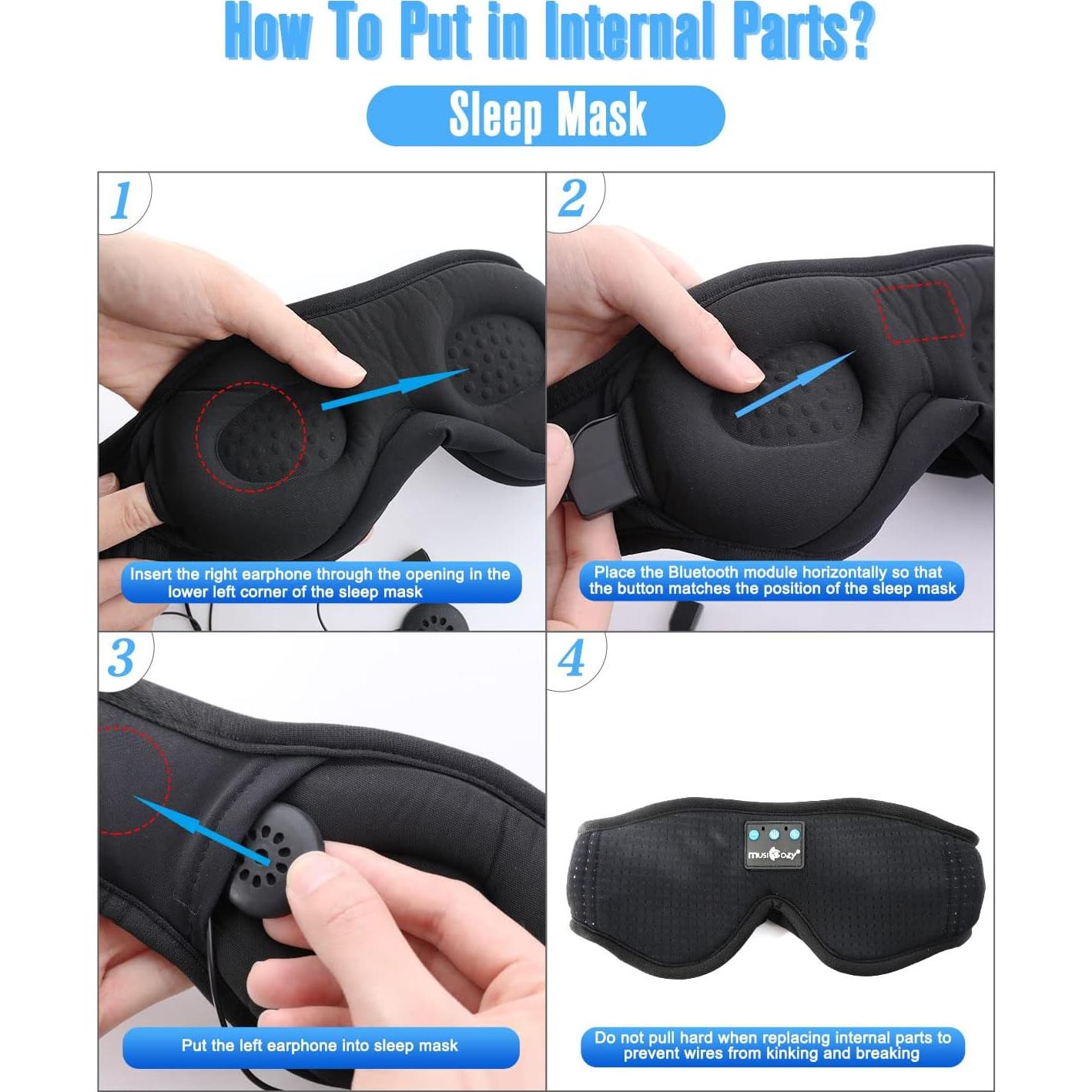 How To Put in Internal Parts?

Sleep Mask

1

Insert the right earphone through the opening in the lower left corner of the sleep mask

2

Place the Bluetooth module horizontally so that the button matches the position of the sleep mask

3

Put the left earphone into sleep mask

4

musicozy

Do not pull hard when replacing internal parts to prevent wires from kinking and breaking