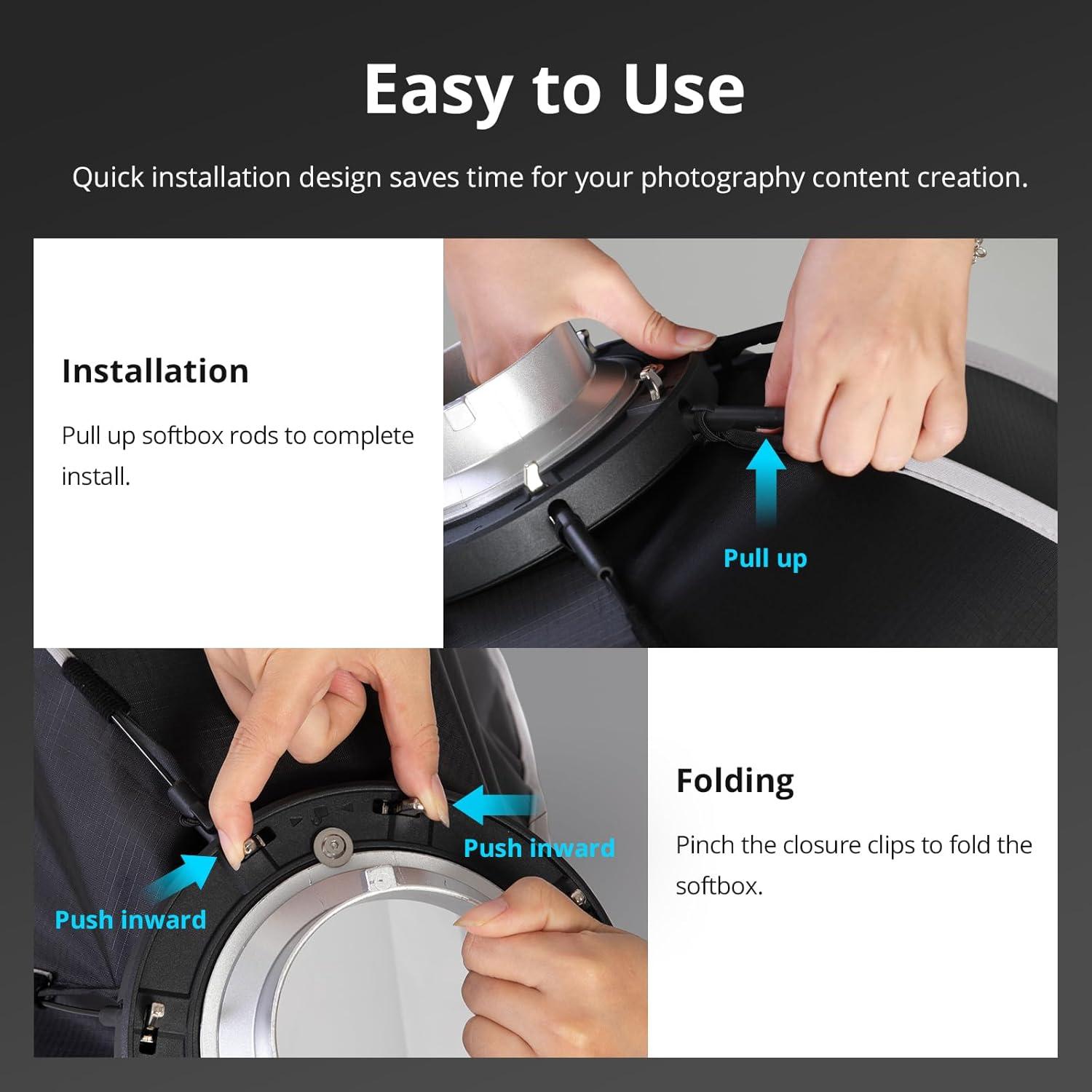 Easy to Use

Quick installation design saves time for your photography content creation.

Installation

Pull up softbox rods to complete install.

Pull up

Push inward

Push inward

Folding

Pinch the closure clips to fold the softbox.