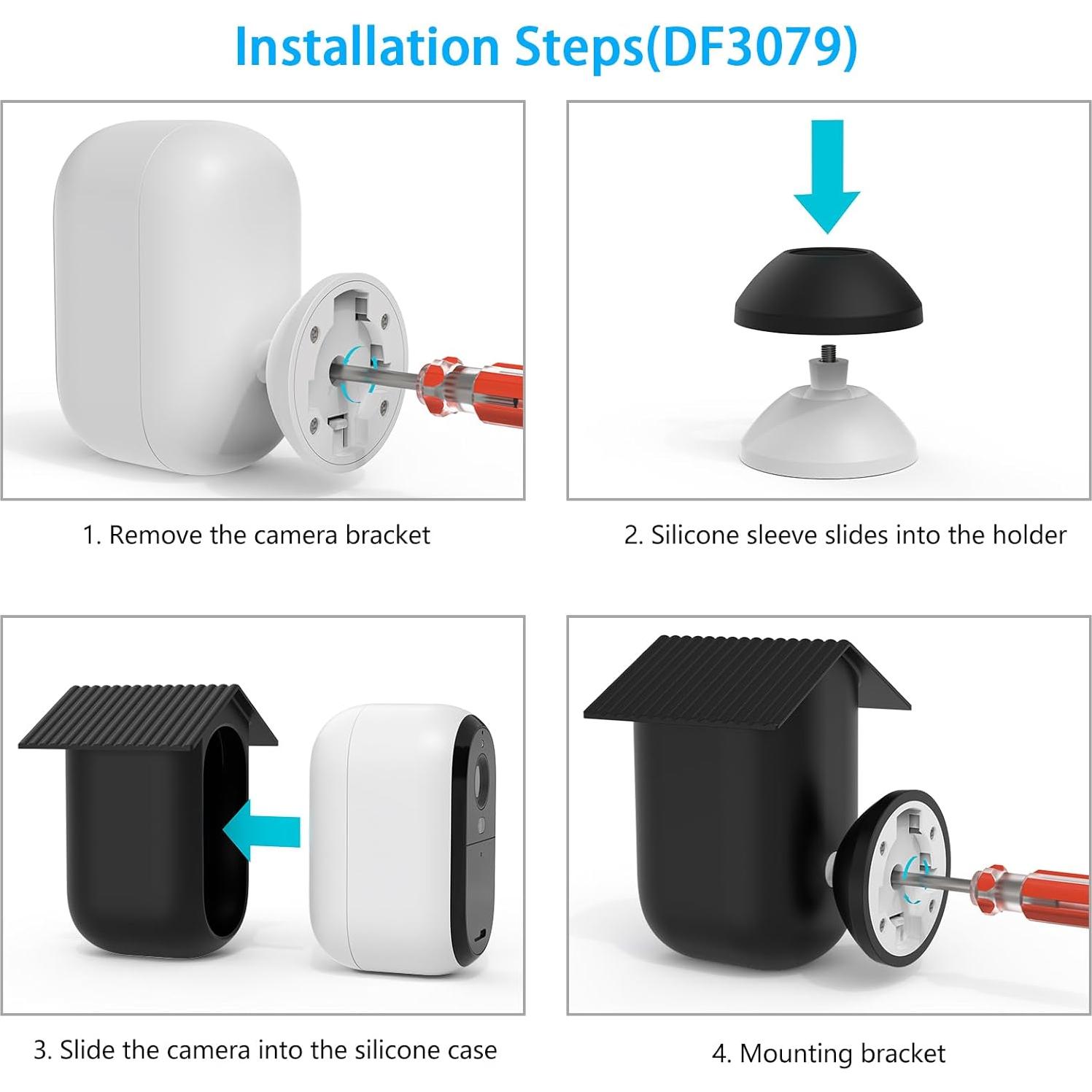 Installation Steps(DF3079)

1. Remove the camera bracket

2. Silicone sleeve slides into the holder

3. Slide the camera into the silicone case

4. Mounting bracket