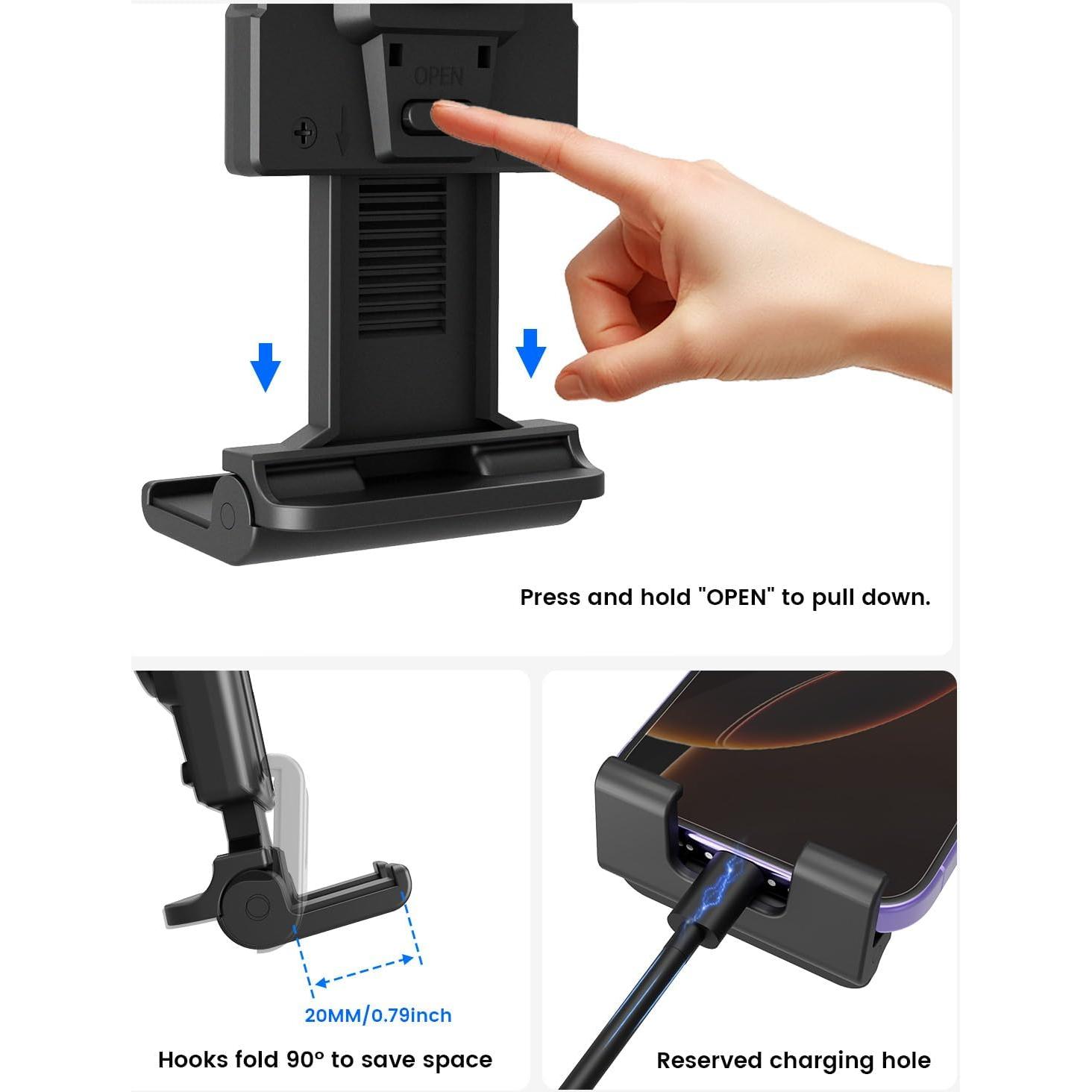 OPEN

Press and hold "OPEN" to pull down.

20MM/0.79inch

Hooks fold 90° to save space

Reserved charging hole