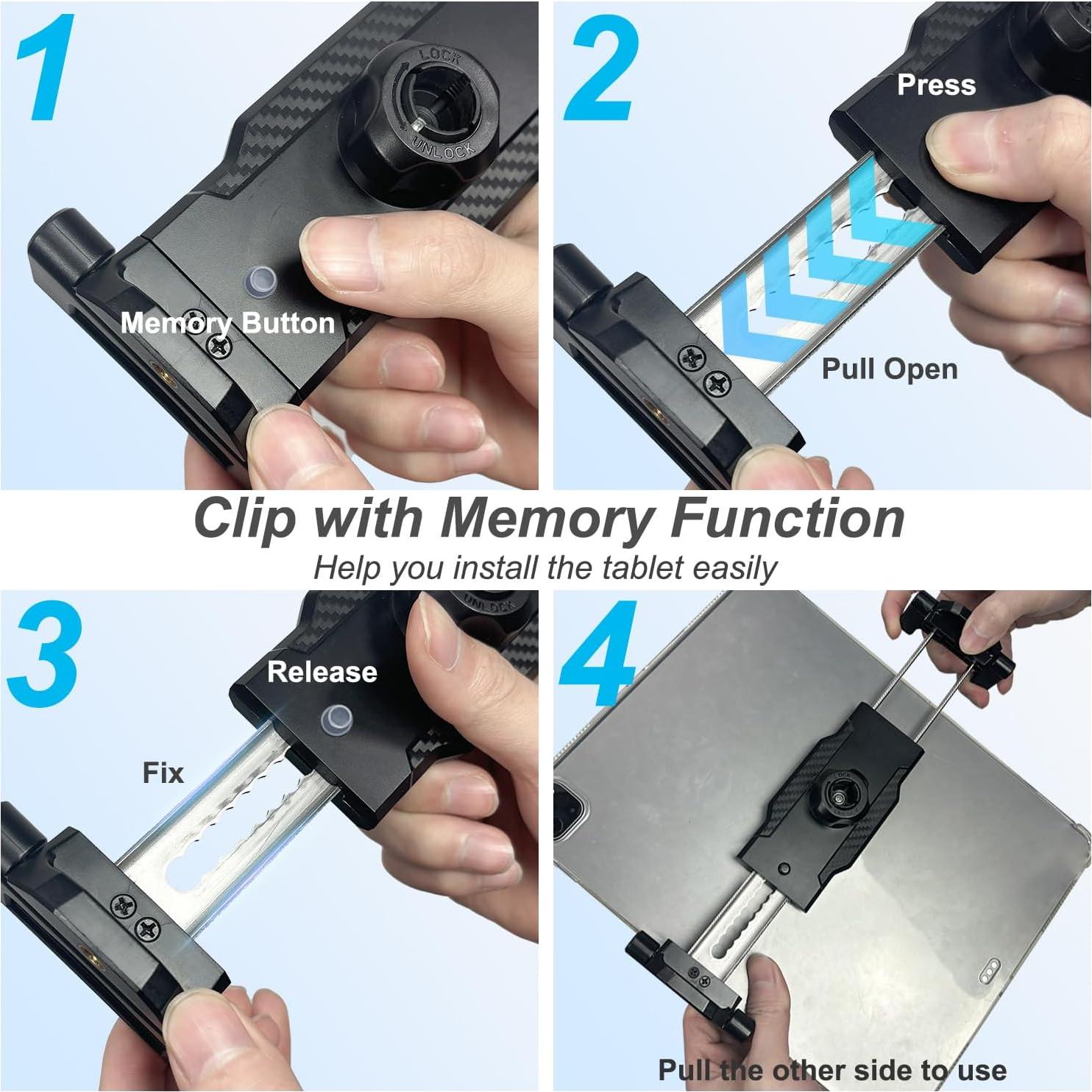 1

LOCK
UNLOCK

Memory Button

2

Press

Pull Open

Clip with Memory Function

Help you install the tablet easily

3

UNLOCK

Release

Fix

4

LOCK

Pull the other side to use