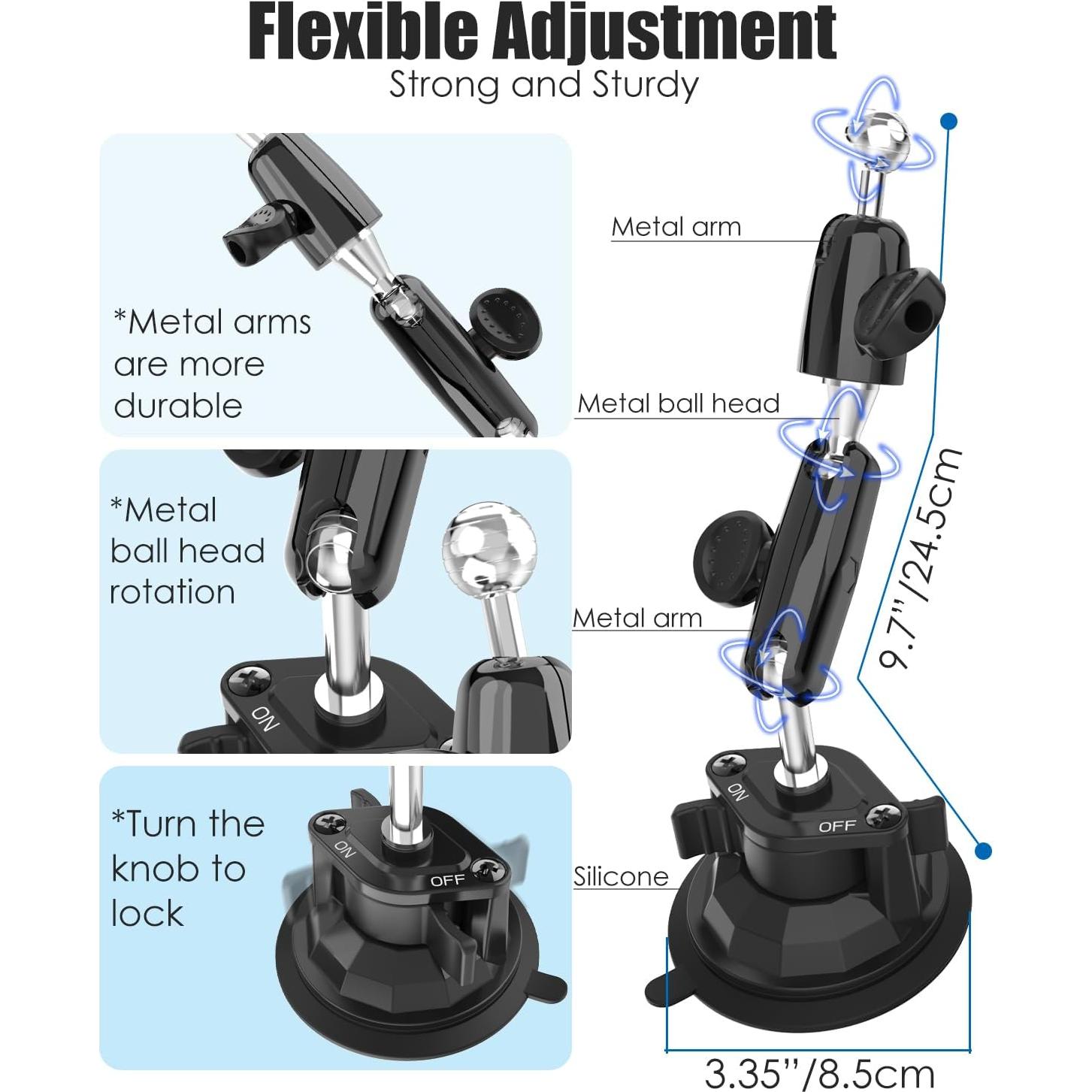 Flexible Adjustment
Strong and Sturdy

*Metal arms are more durable

*Metal ball head rotation

ON

*Turn the knob to lock

ON
OFF

Metal arm

Metal ball head

Metal arm

Silicone

ON
OFF

9.7''/24.5cm

3.35''/8.5cm