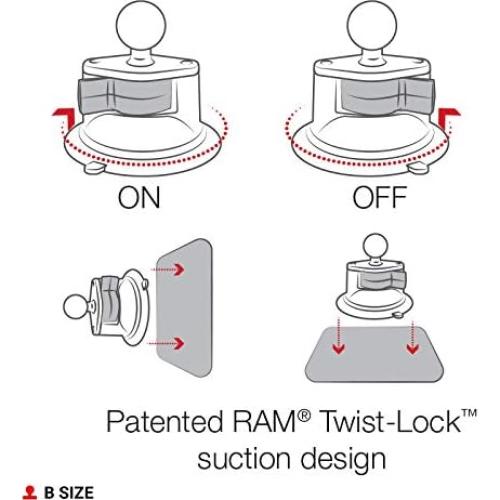 ON

OFF

Patented RAM® Twist-Lock™ suction design

B SIZE