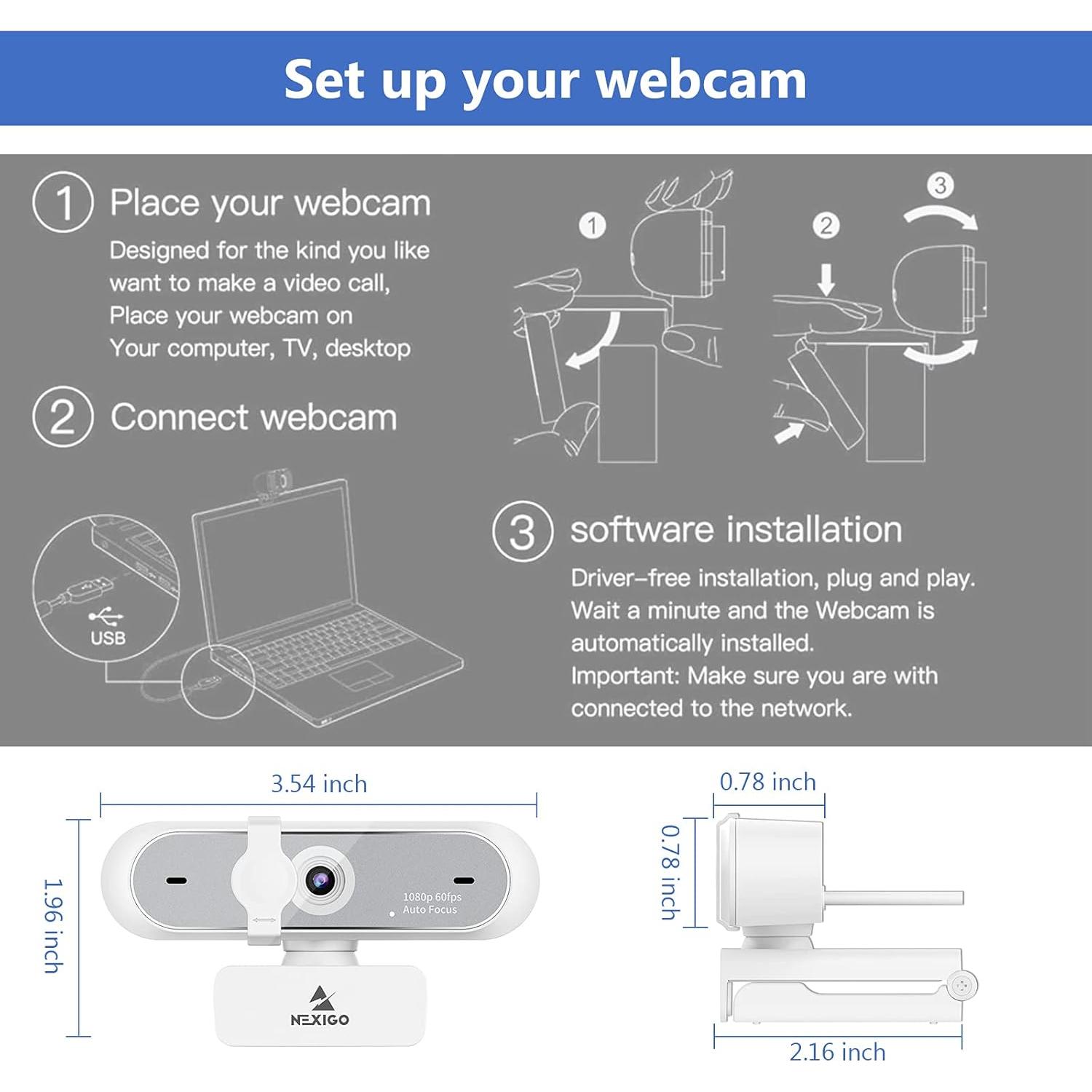 Set up your webcam

① Place your webcam

Designed for the kind you like want to make a video call, Place your webcam on Your computer, TV, desktop

① ② ③

② Connect webcam

USB

③ software installation

Driver-free installation, plug and play. Wait a minute and the Webcam is automatically installed. Important: Make sure you are with connected to the network.

3.54 inch

1.96 inch

1080p 60fps
Auto Focus

NEXIGO

0.78 inch

0.78 inch

2.16 inch