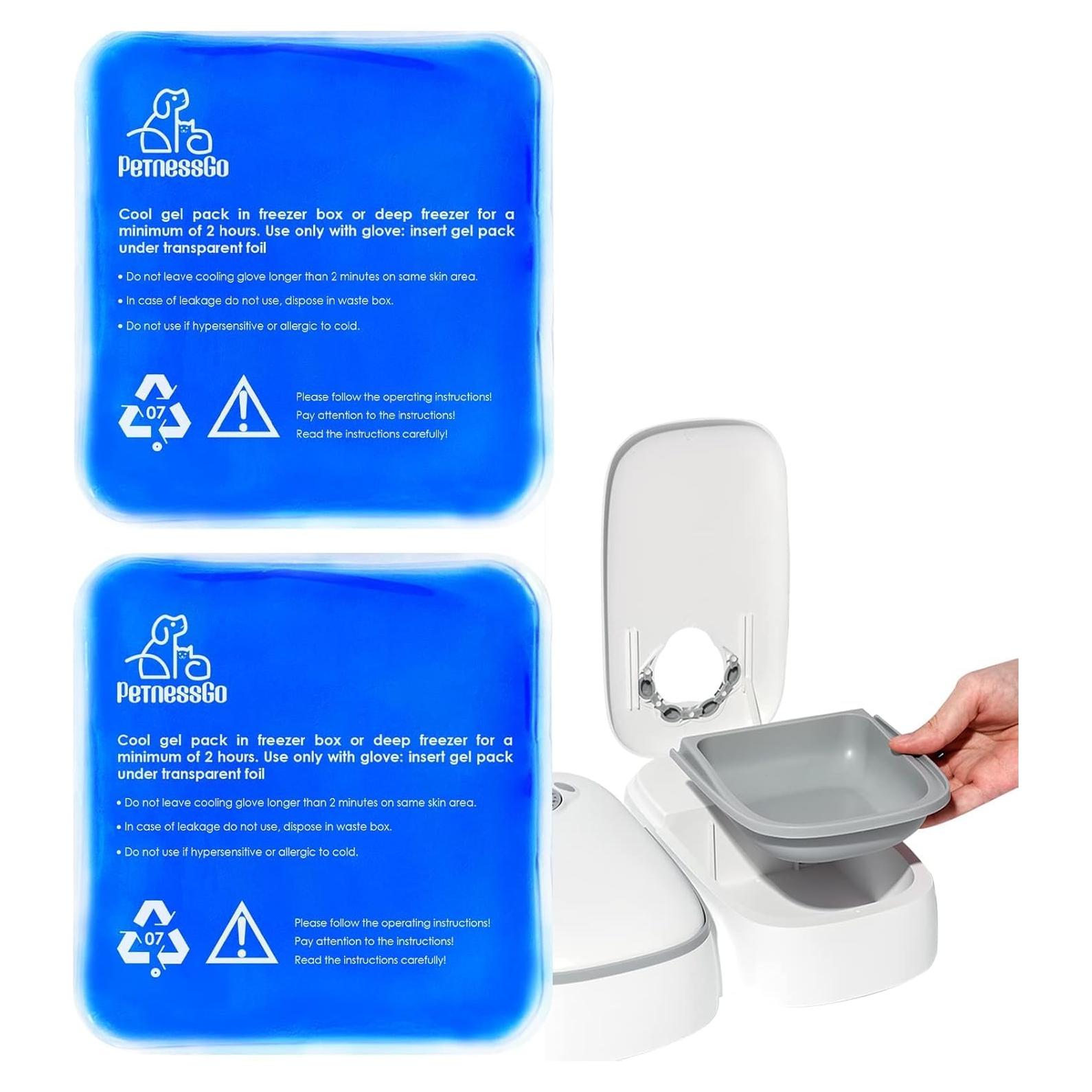 PetnessGo

Cool gel pack in freezer box or deep freezer for a minimum of 2 hours. Use only with glove: insert gel pack under transparent foil

• Do not leave cooling glove longer than 2 minutes on same skin area.

• In case of leakage do not use, dispose in waste box.

• Do not use if hypersensitive or allergic to cold.

07

Please follow the operating instructions!
Pay attention to the instructions!
Read the instructions carefully!

PetnessGo

Cool gel pack in freezer box or deep freezer for a minimum of 2 hours. Use only with glove: insert gel pack under transparent foil

• Do not leave cooling glove longer than 2 minutes on same skin area.

• In case of leakage do not use, dispose in waste box.

• Do not use if hypersensitive or allergic to cold.

07

Please follow the operating instructions!
Pay attention to the instructions!
Read the instructions carefully!