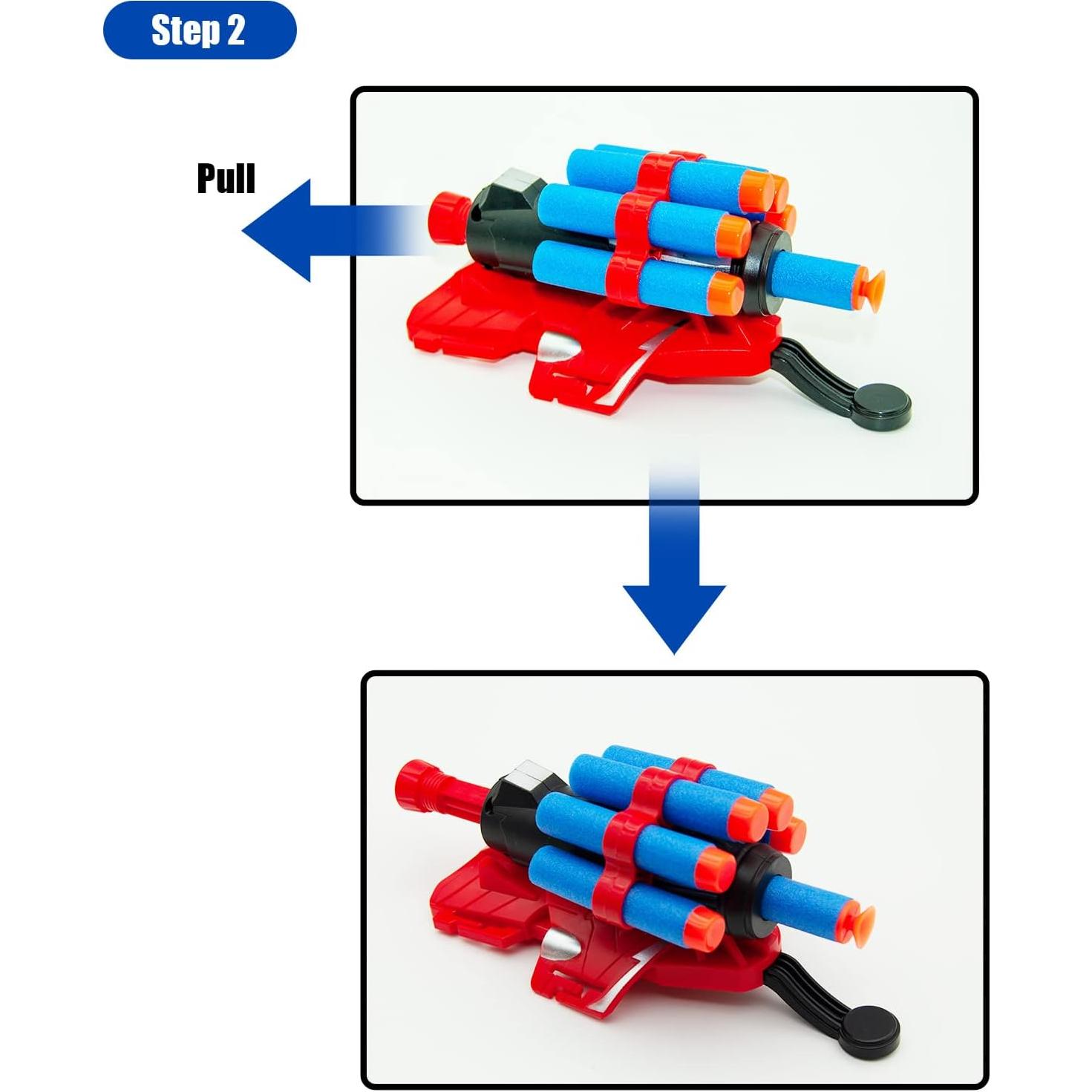 Step 2

Pull