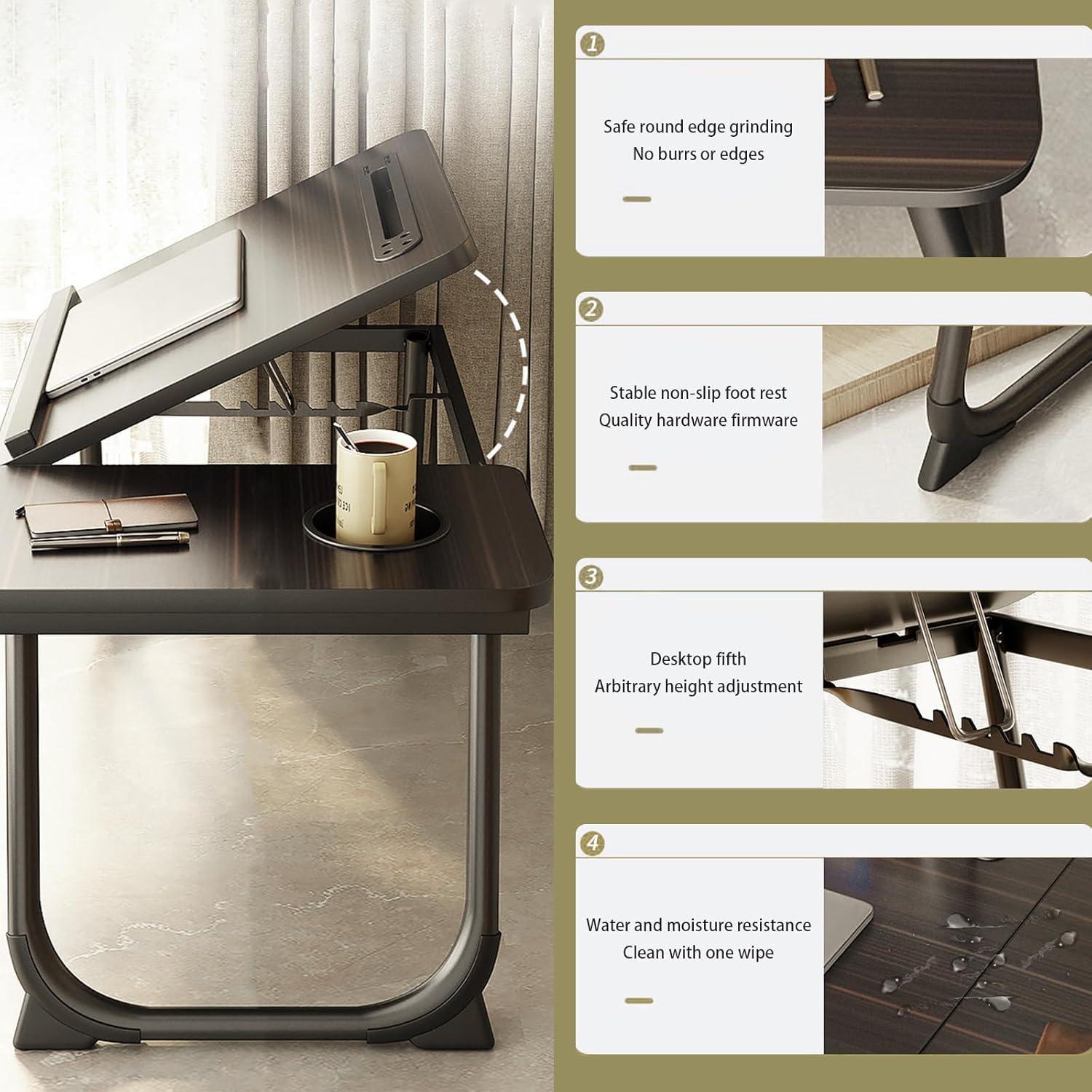 1

Safe round edge grinding
No burrs or edges

2

Stable non-slip foot rest
Quality hardware firmware

3

Desktop fifth
Arbitrary height adjustment

4

Water and moisture resistance
Clean with one wipe