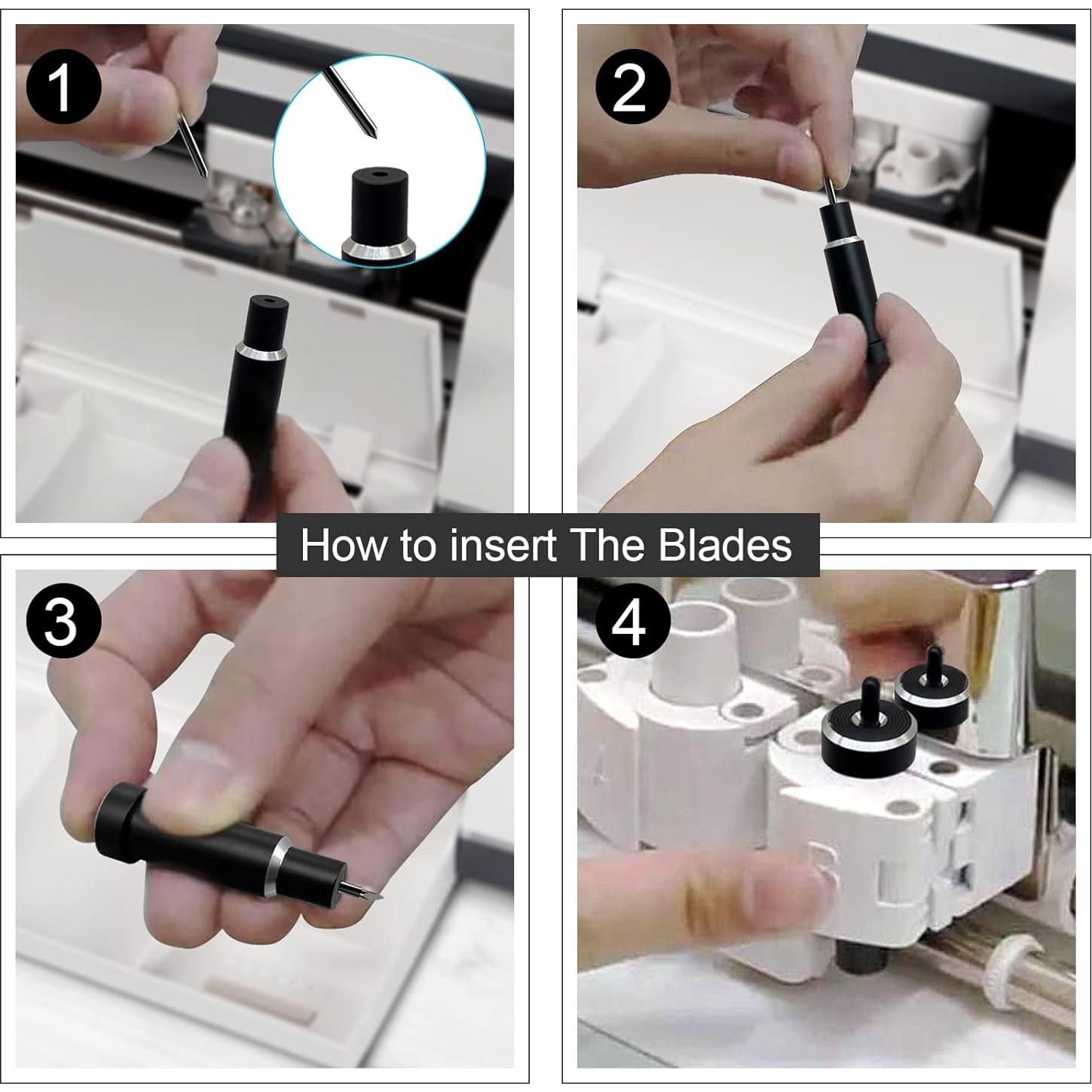 1

2

How to insert The Blades

3

4