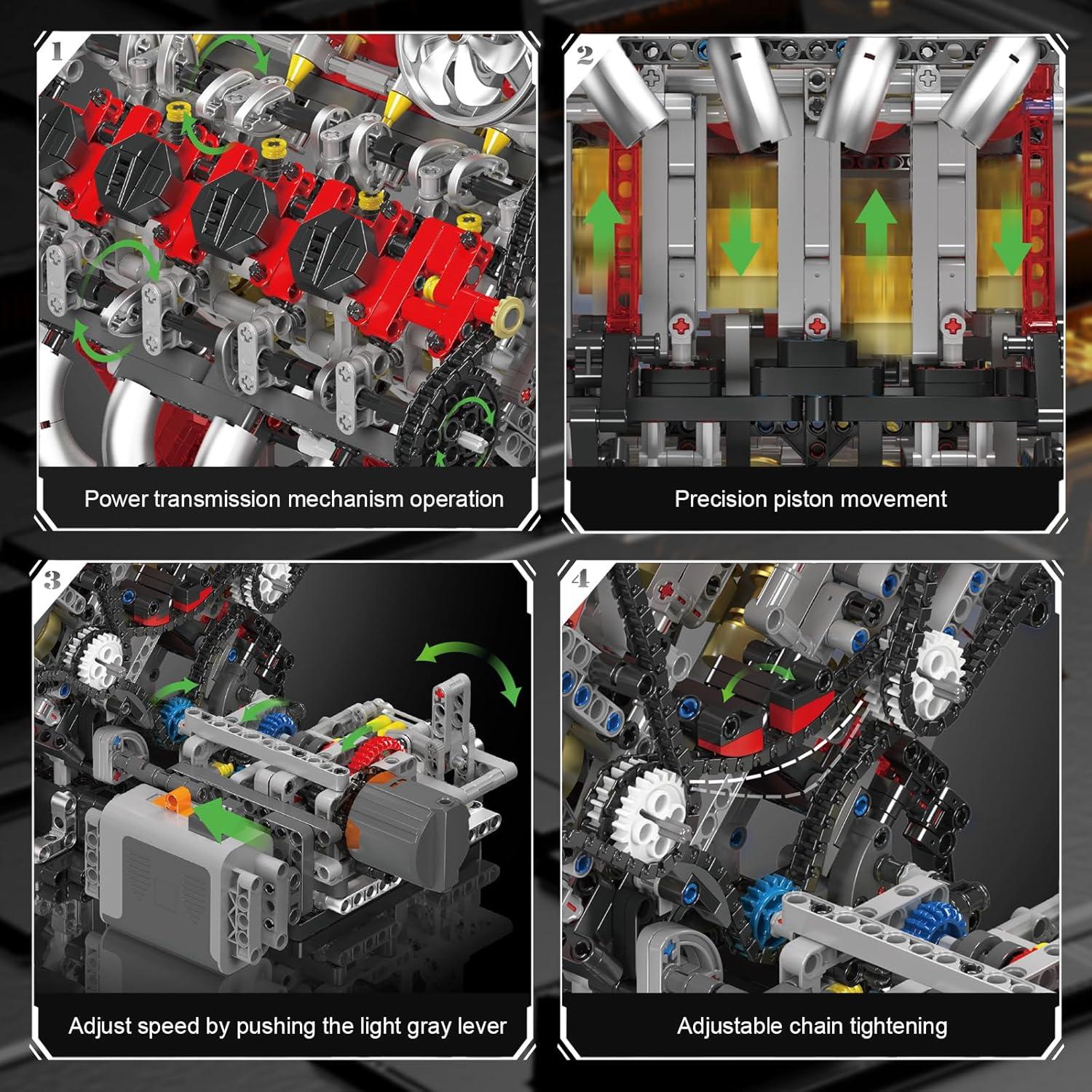 1

Power transmission mechanism operation

2

Precision piston movement

3

Adjust speed by pushing the light gray lever

4

Adjustable chain tightening