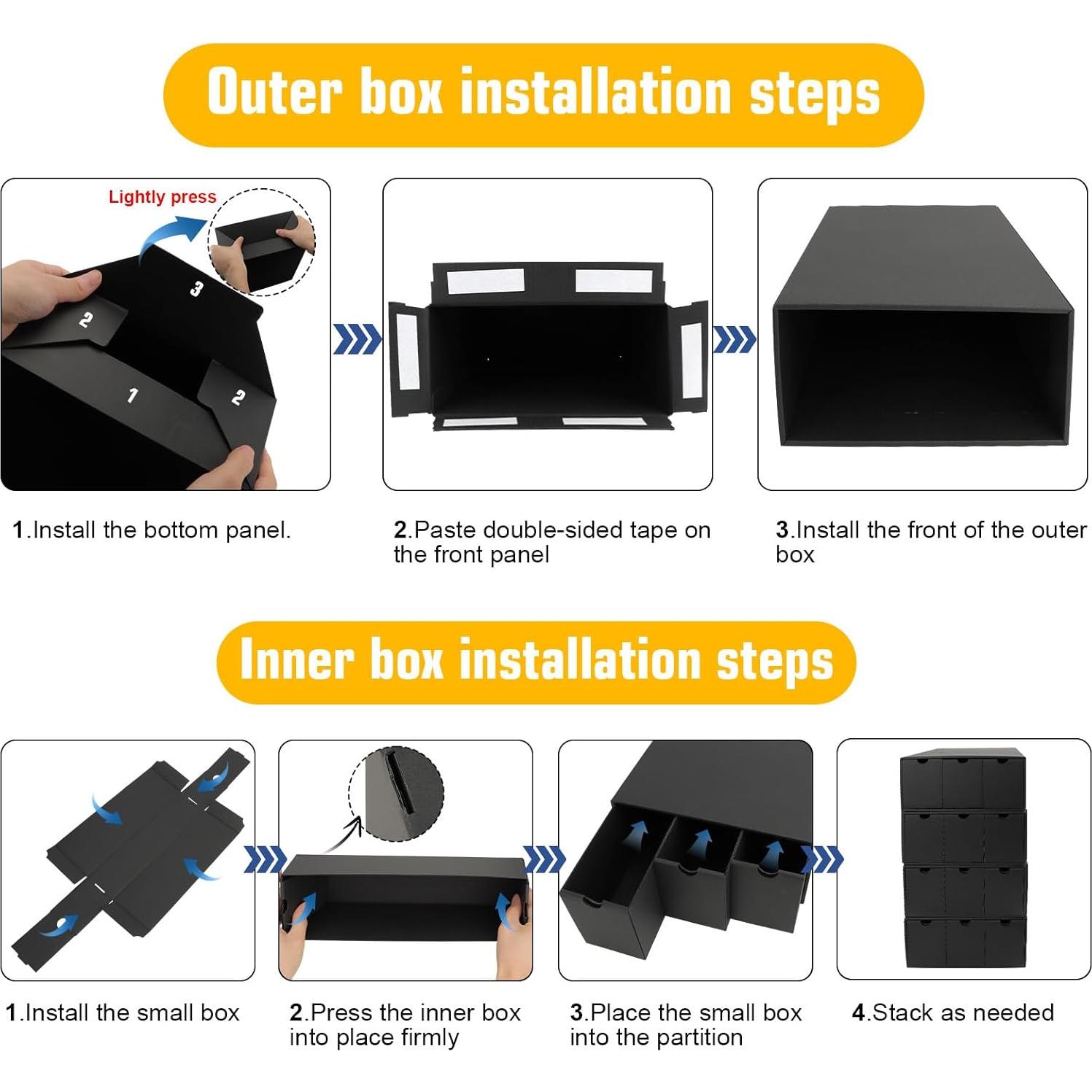 Outer box installation steps

Lightly press

3

2

1

2

1.Install the bottom panel.

2.Paste double-sided tape on the front panel

3.Install the front of the outer box

Inner box installation steps

1.Install the small box

2.Press the inner box into place firmly

3.Place the small box into the partition

4.Stack as needed