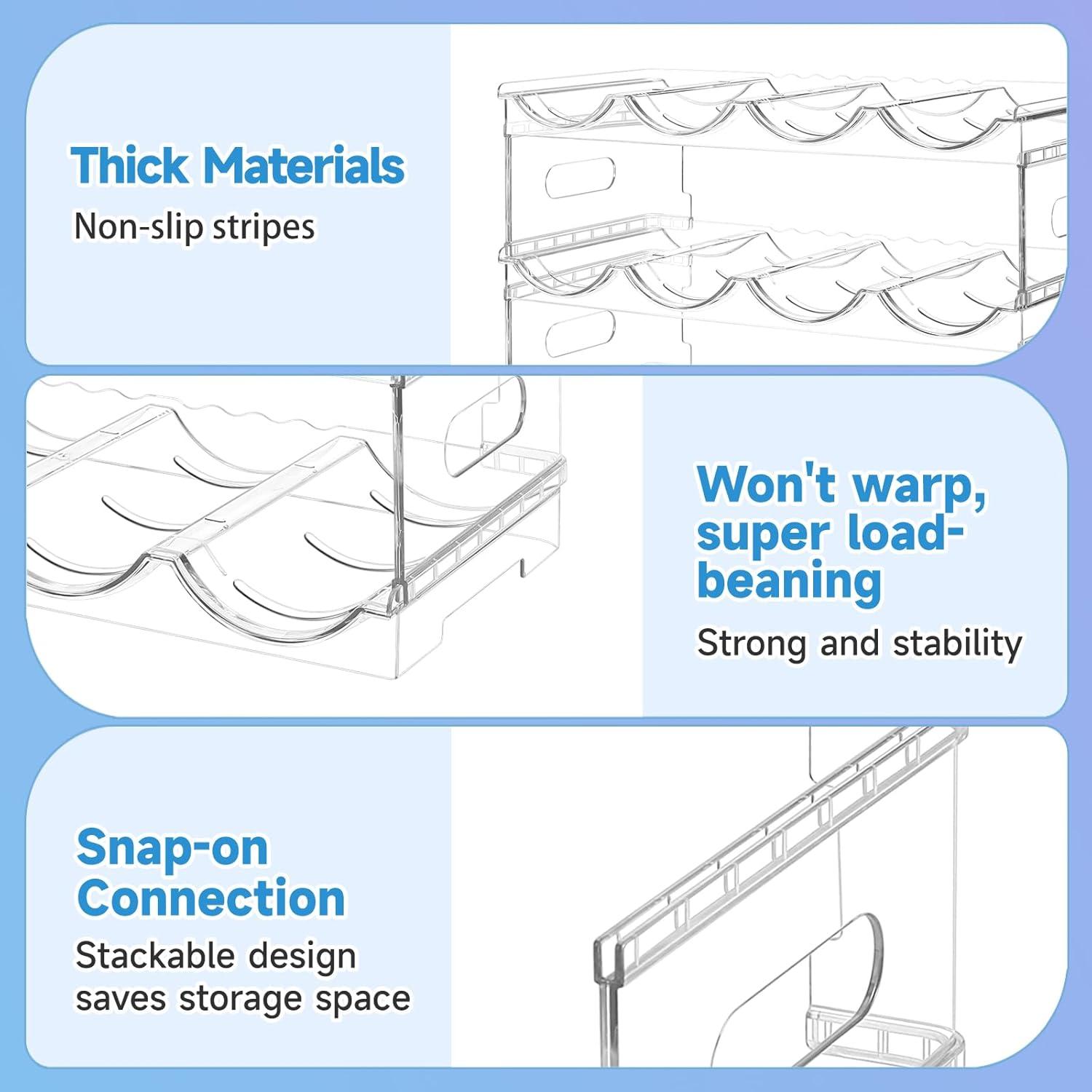 Thick Materials

Non-slip stripes

Won't warp, super load-beaning

Strong and stability

Snap-on Connection

Stackable design saves storage space