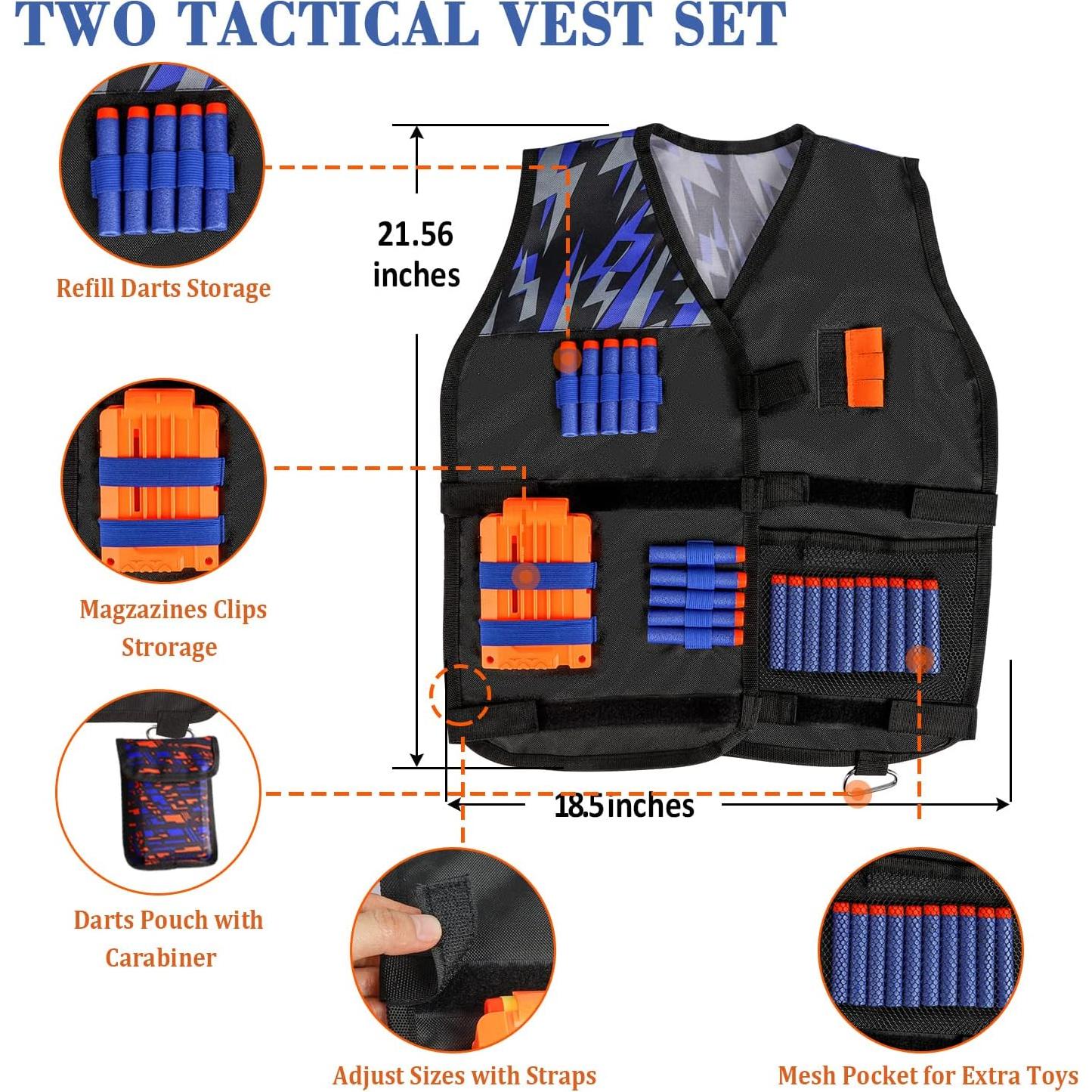 TWO TACTICAL VEST SET

Refill Darts Storage

21.56 inches

Magzazines Clips Strorage

Darts Pouch with Carabiner

18.5 inches

Adjust Sizes with Straps

Mesh Pocket for Extra Toys