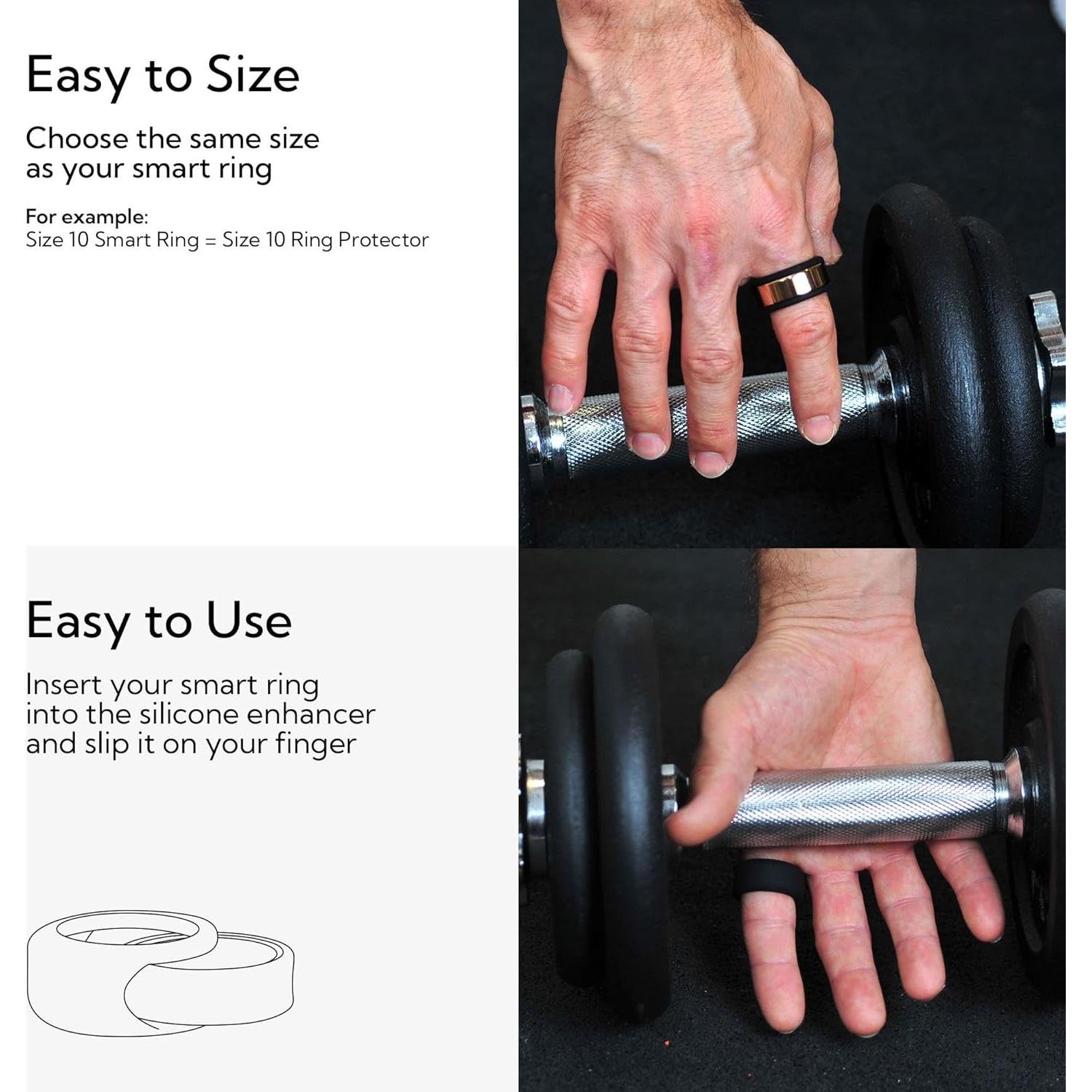 Easy to Size

Choose the same size as your smart ring

For example:
Size 10 Smart Ring = Size 10 Ring Protector

Easy to Use

Insert your smart ring into the silicone enhancer and slip it on your finger