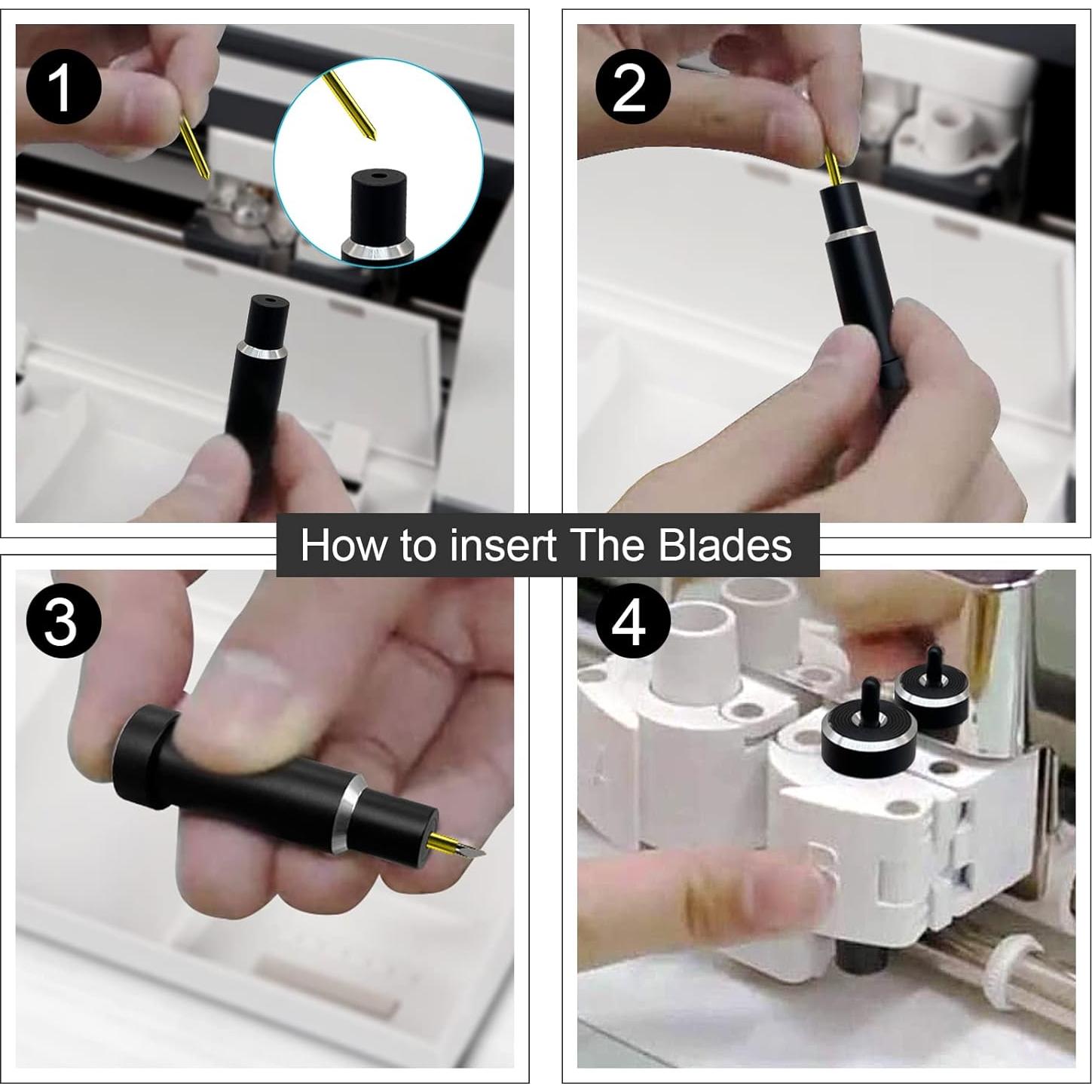 1

2

How to insert The Blades

3

4