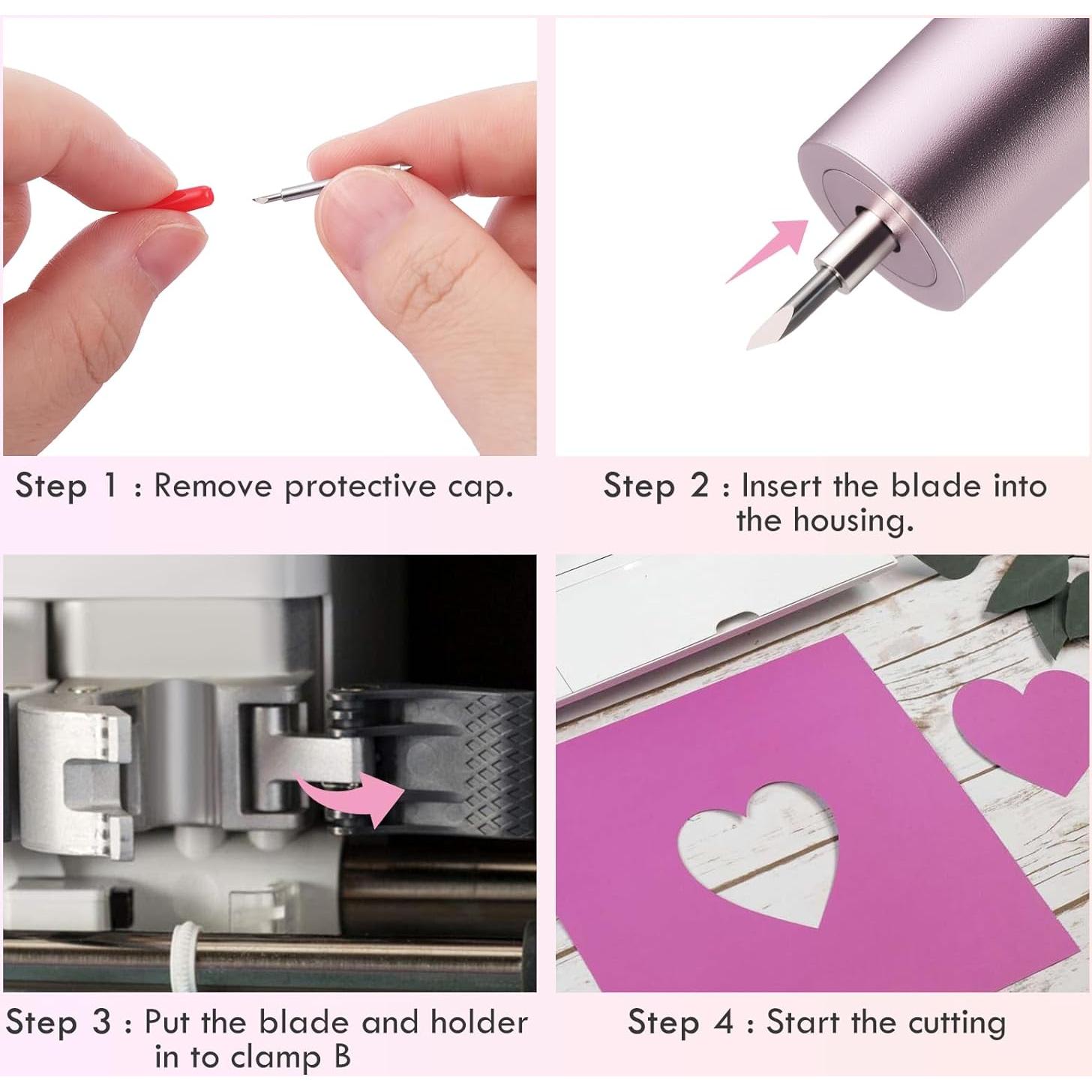 Step 1 : Remove protective cap.

Step 2 : Insert the blade into the housing.

Step 3 : Put the blade and holder in to clamp B

Step 4 : Start the cutting