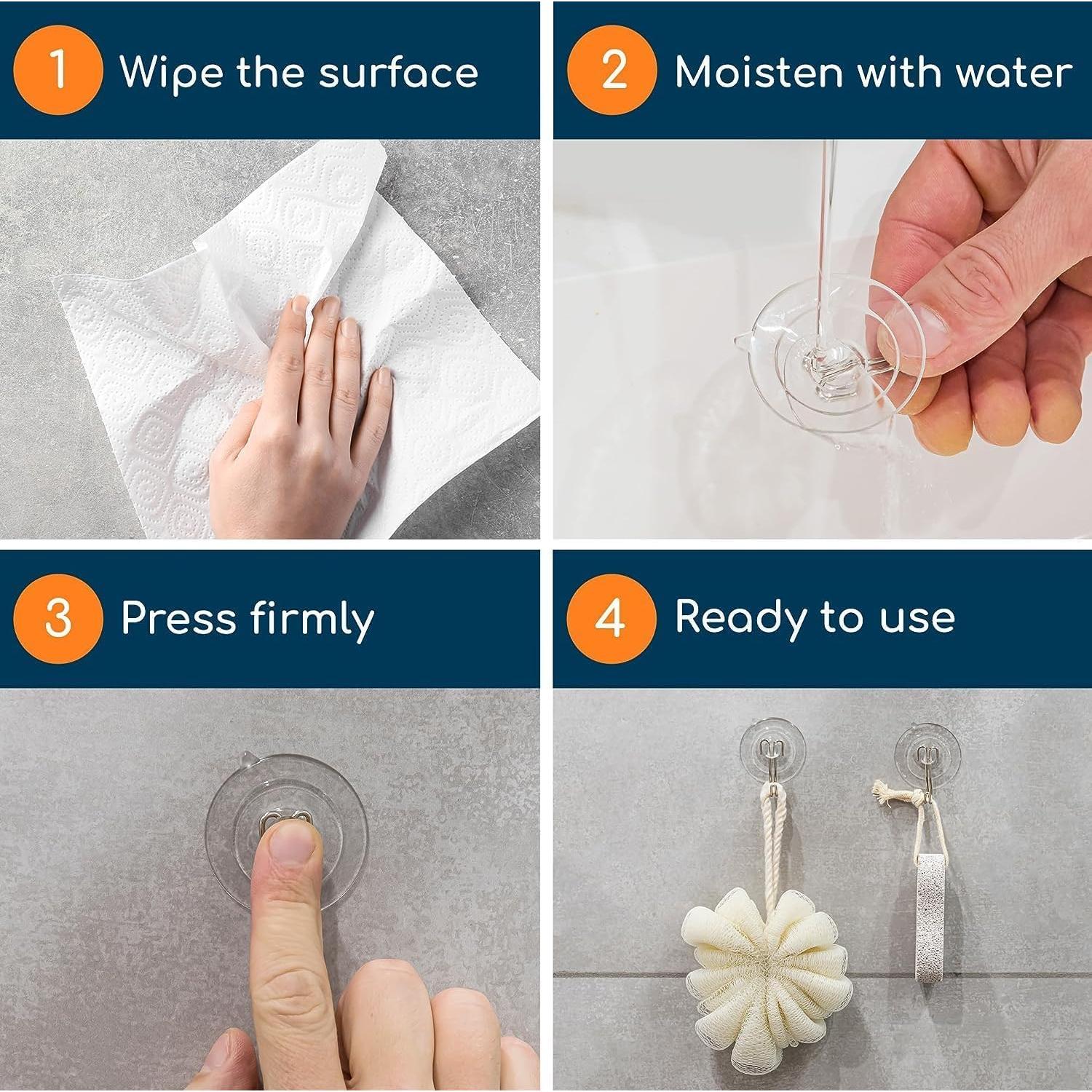 1 Wipe the surface

2 Moisten with water

3 Press firmly

4 Ready to use