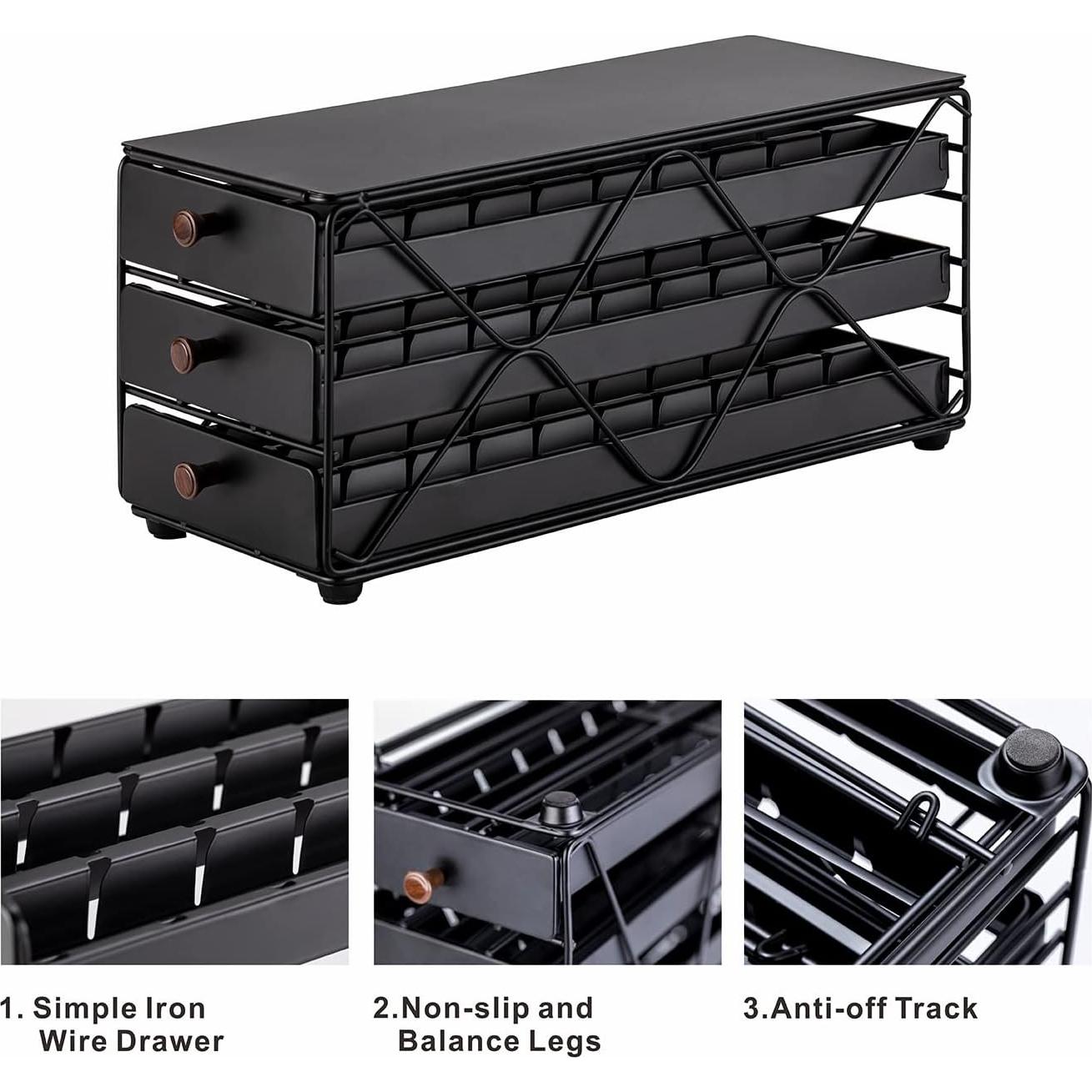 1. Simple Iron Wire Drawer

2.Non-slip and Balance Legs

3.Anti-off Track